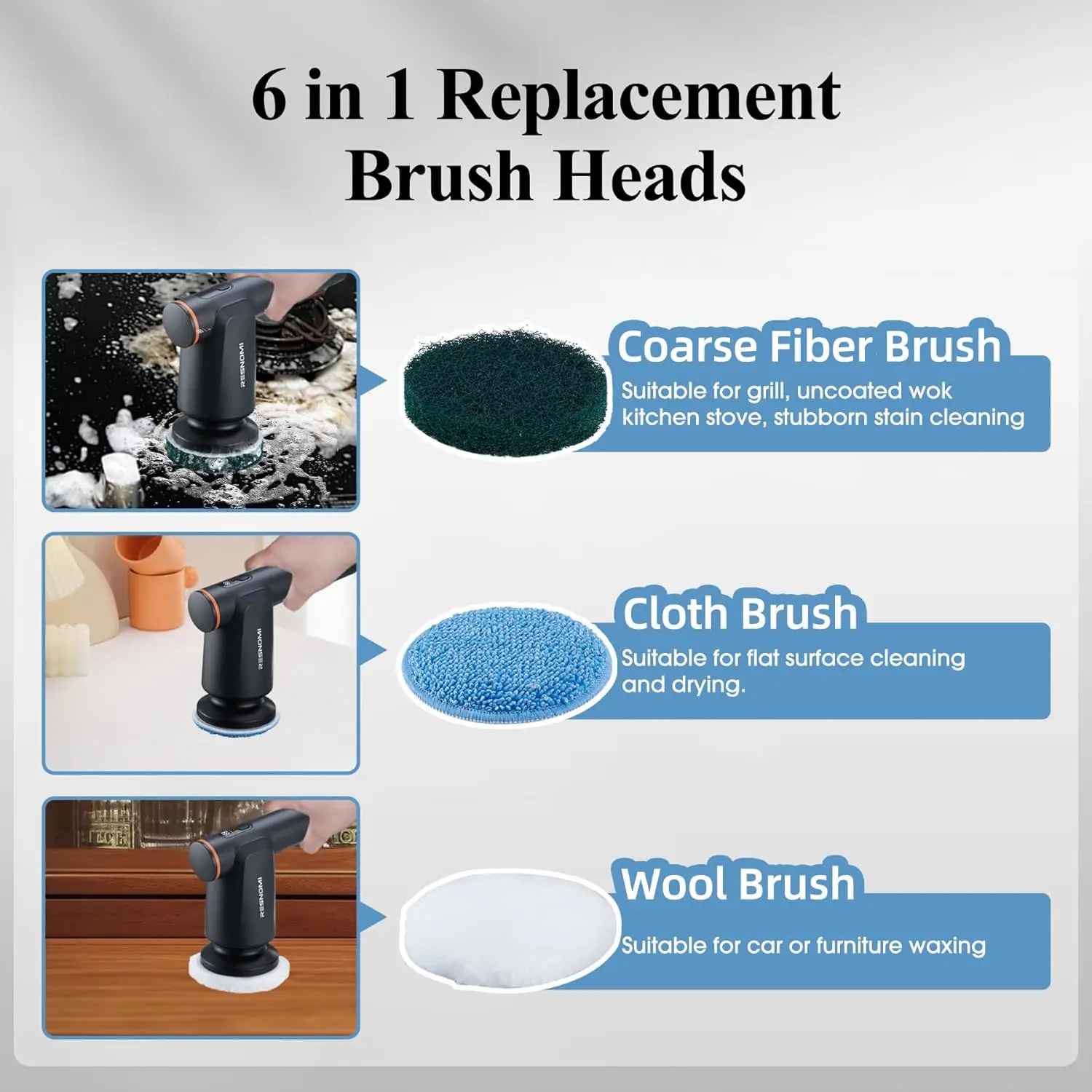 6 in 1 Replacement Brush Heads

RESNOMI

Coarse Fiber Brush
Suitable for grill, uncoated wok kitchen stove, stubborn stain cleaning

RESNOMI

Cloth Brush
Suitable for flat surface cleaning and drying.

RESNOMI

Wool Brush
Suitable for car or furniture waxing