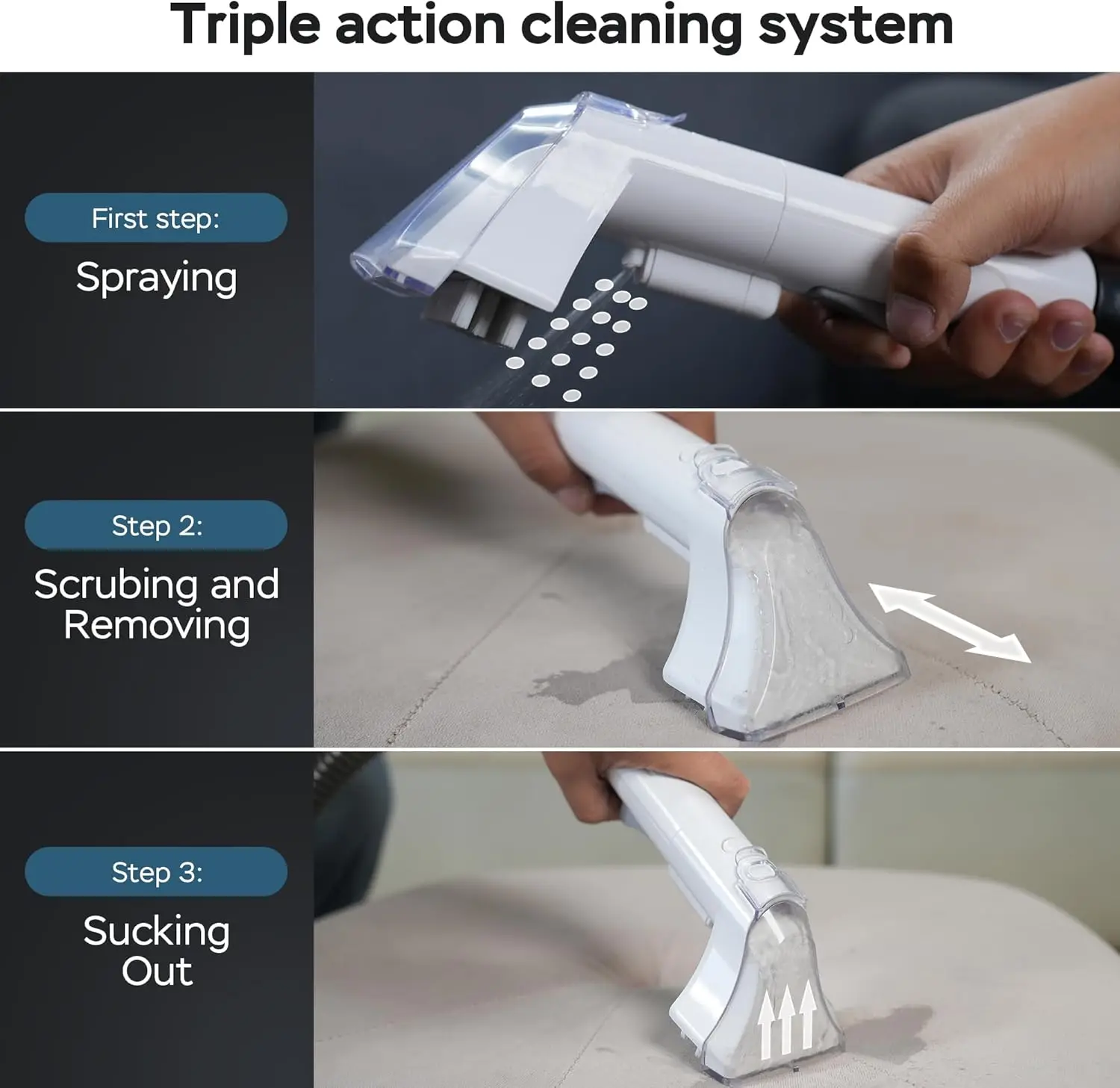 Triple action cleaning system

First step:

Spraying

Step 2:

Scrubing and Removing

Step 3:

Sucking Out