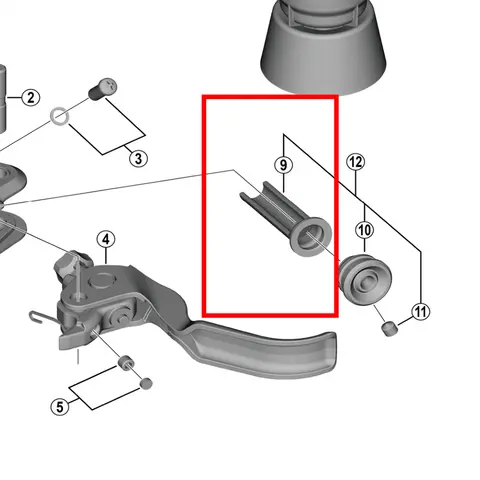 2
3
9
12
4
10
11
5