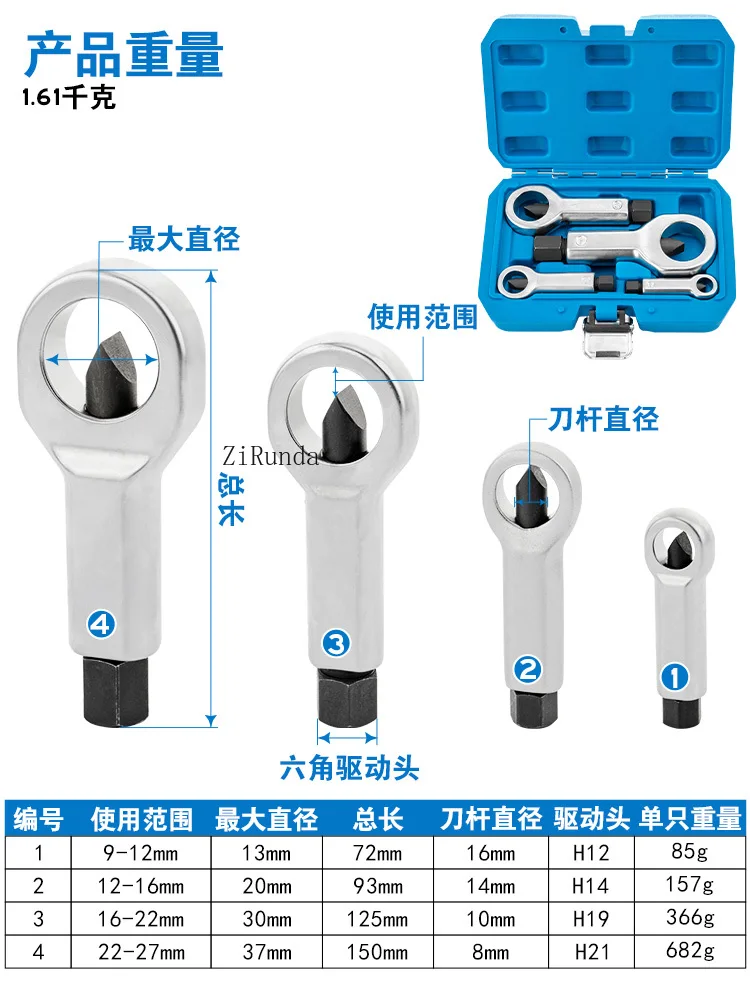 产品重量
1.61千克

最大直径

使用范围

刀杆直径

ZiRunda

总长

4

3

2

1

六角驱动头

| 编号 | 使用范围 | 最大直径 | 总长 | 刀杆直径 | 驱动头 | 单只重量 |
|---|---|---|---|---|---|---|
| 1 | 9-12mm | 13mm | 72mm | 16mm | H12 | 85g |
| 2 | 12-16mm | 20mm | 93mm | 14mm | H14 | 157g |
| 3 | 16-22mm | 30mm | 125mm | 10mm | H19 | 366g |
| 4 | 22-27mm | 37mm | 150mm | 8mm | H21 | 682g |