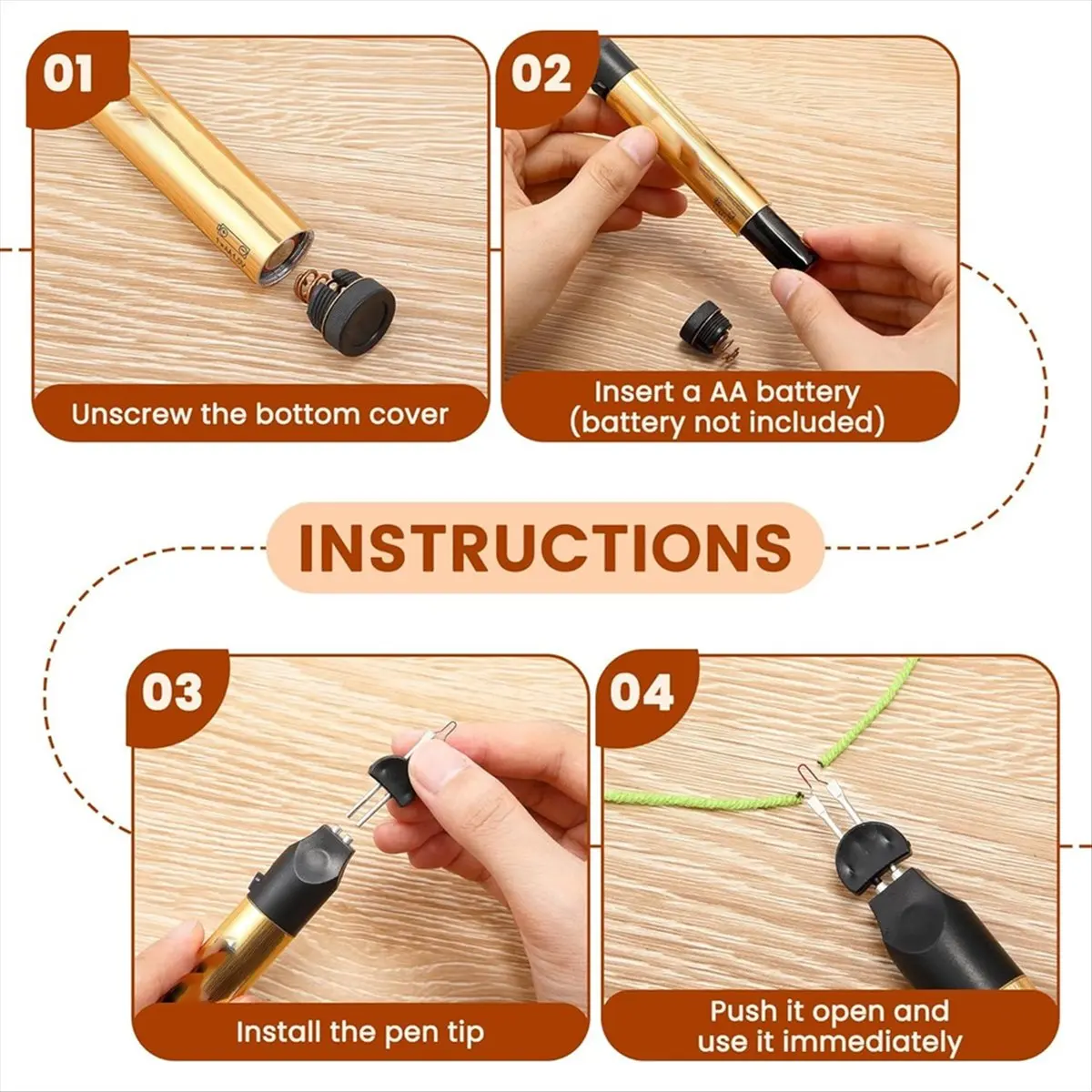 01

Unscrew the bottom cover

02

Insert a AA battery (battery not included)

INSTRUCTIONS

03

Install the pen tip

04

Push it open and use it immediately