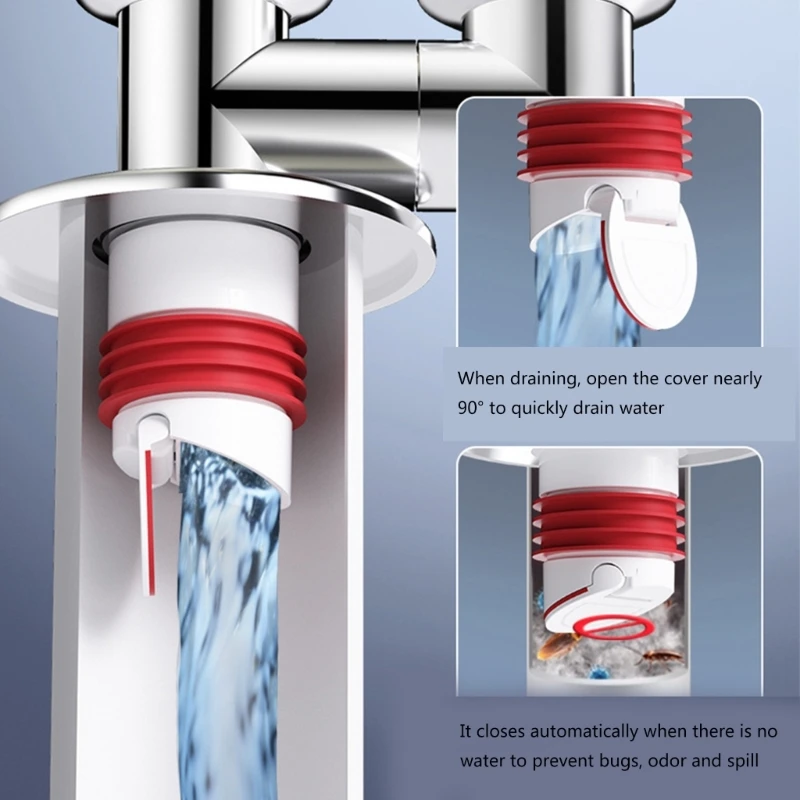 When draining, open the cover nearly 90° to quickly drain water

It closes automatically when there is no water to prevent bugs, odor and spill