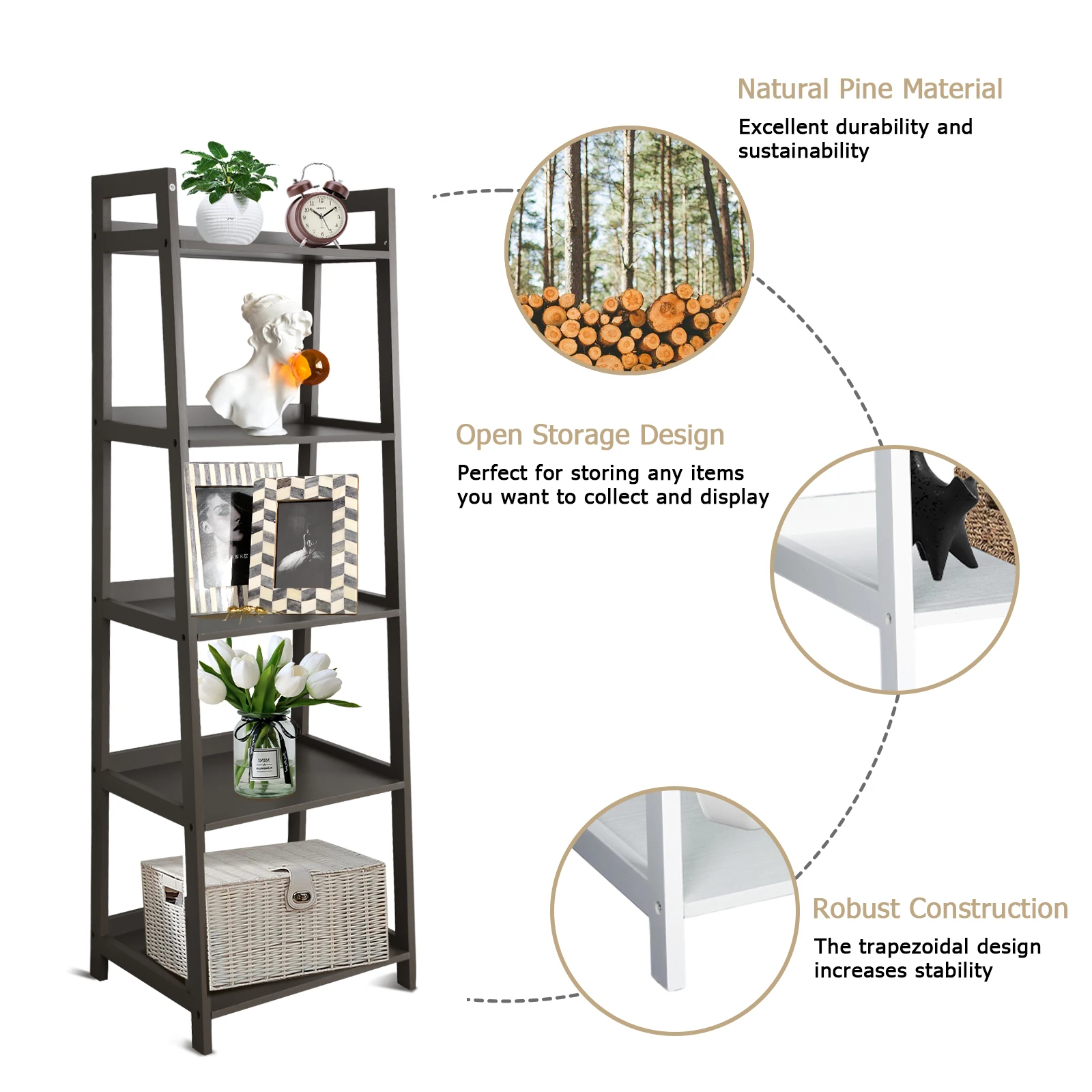 Natural Pine Material

Excellent durability and sustainability

Open Storage Design

Perfect for storing any items you want to collect and display

Robust Construction

The trapezoidal design increases stability