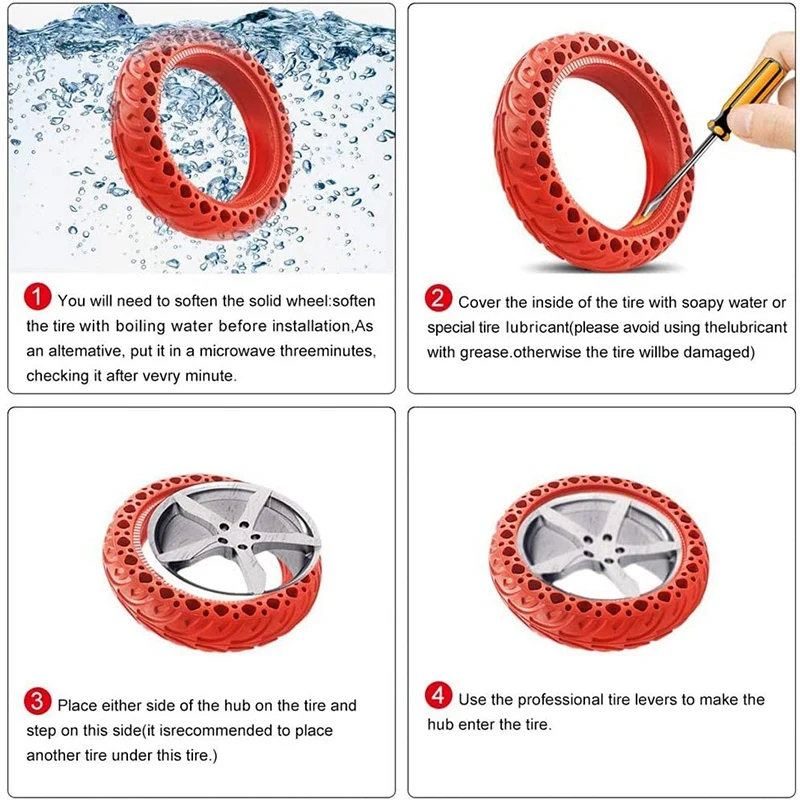 1 You will need to soften the solid wheel:soften the tire with boiling water before installation,As an altemative, put it in a microwave threeminutes, checking it after vevry minute.

2 Cover the inside of the tire with soapy water or special tire lubricant(please avoid using thelubricant with grease.otherwise the tire willbe damaged)

3 Place either side of the hub on the tire and step on this side(it isrecommended to place another tire under this tire.)

4 Use the professional tire levers to make the hub enter the tire.