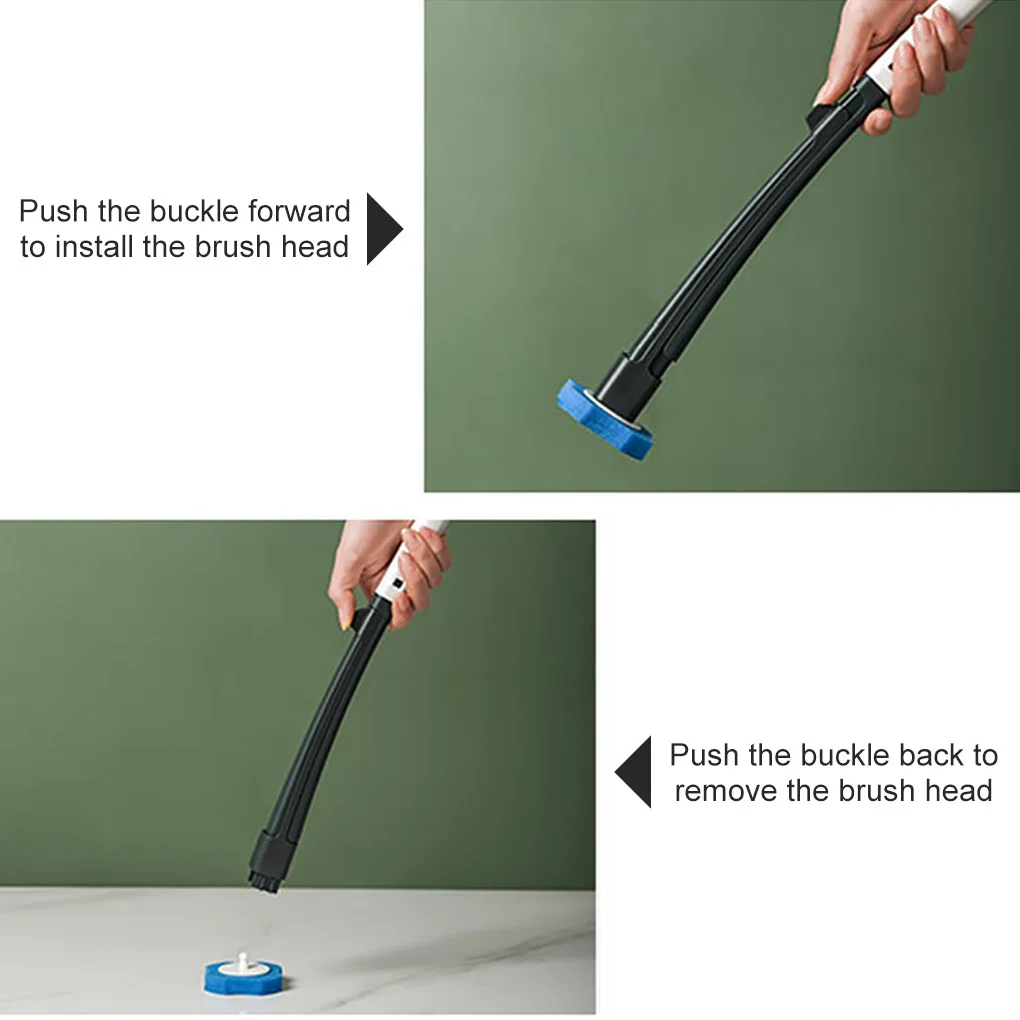 Push the buckle forward to install the brush head

Push the buckle back to remove the brush head