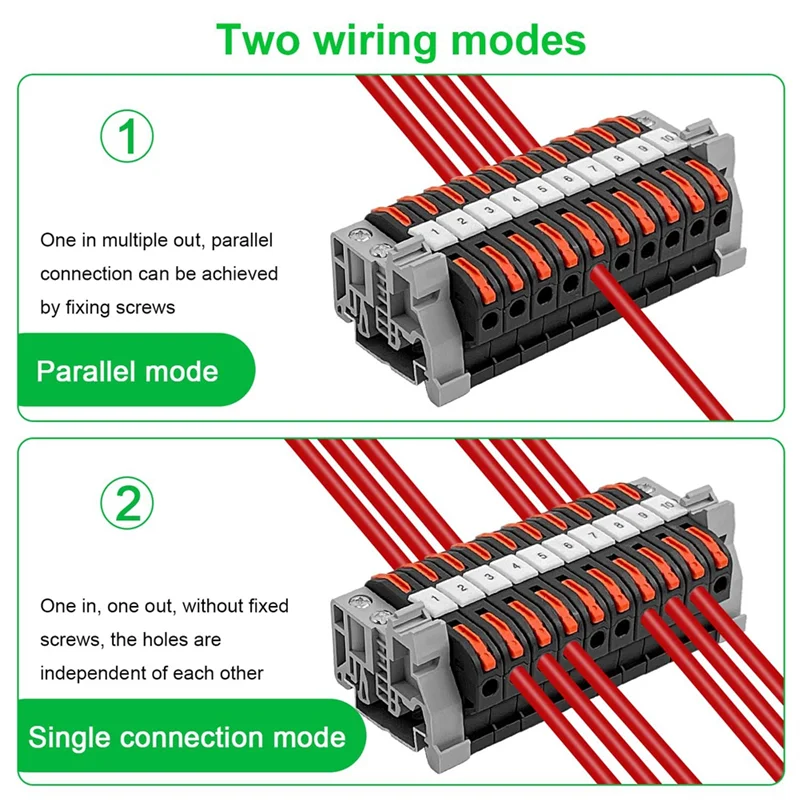 Two wiring modes

①

One in multiple out, parallel connection can be achieved by fixing screws

Parallel mode

1 2 3 4 5 6 7 8 9 10

②

One in, one out, without fixed screws, the holes are independent of each other

Single connection mode

1 2 3 4 5 6 7 8 9 10