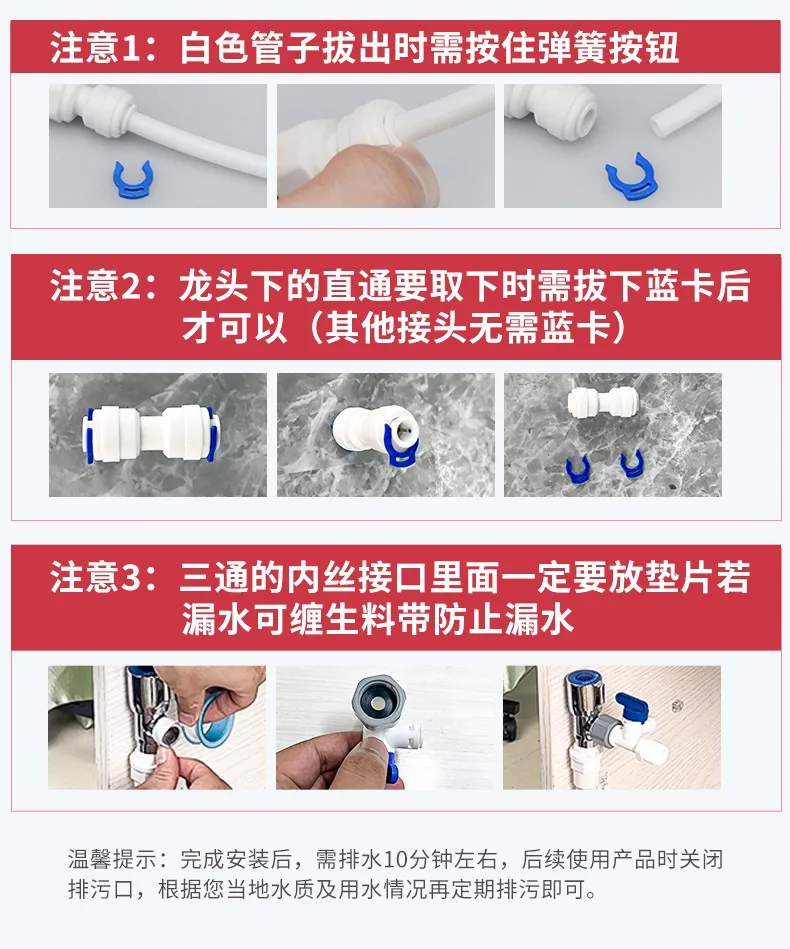 注意1：白色管子拔出时需按住弹簧按钮

注意2：龙头下的直通要取下时需拔下蓝卡后才可以（其他接头无需蓝卡）

注意3：三通的内丝接口里面一定要放垫片若漏水可缠生料带防止漏水

温馨提示：完成安装后，需排水10分钟左右，后续使用产品时关闭排污口，根据您当地水质及用水情况再定期排污即可。