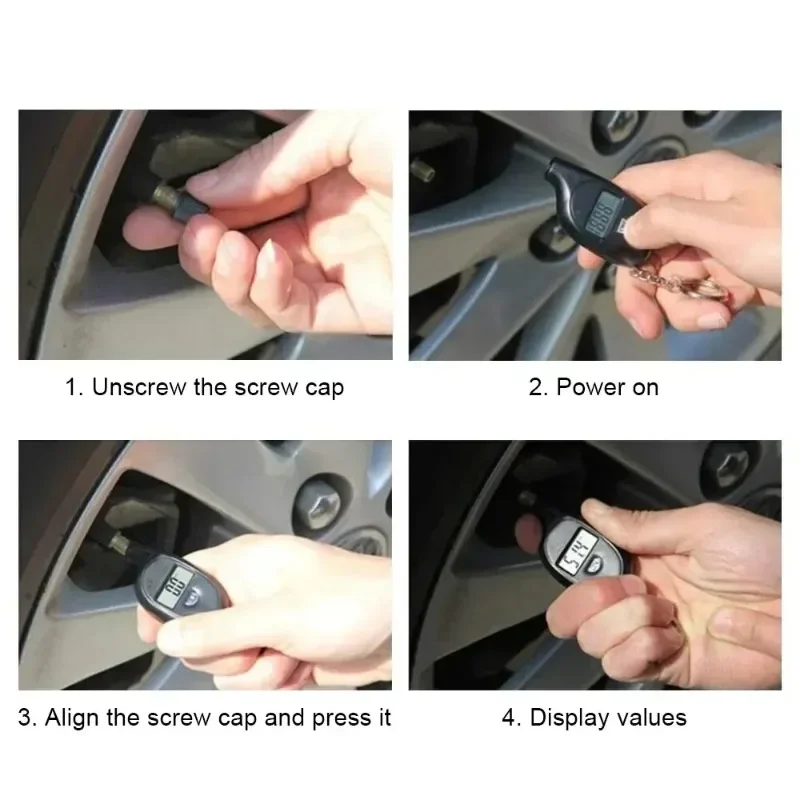 1. Unscrew the screw cap

2. Power on

3. Align the screw cap and press it

4. Display values