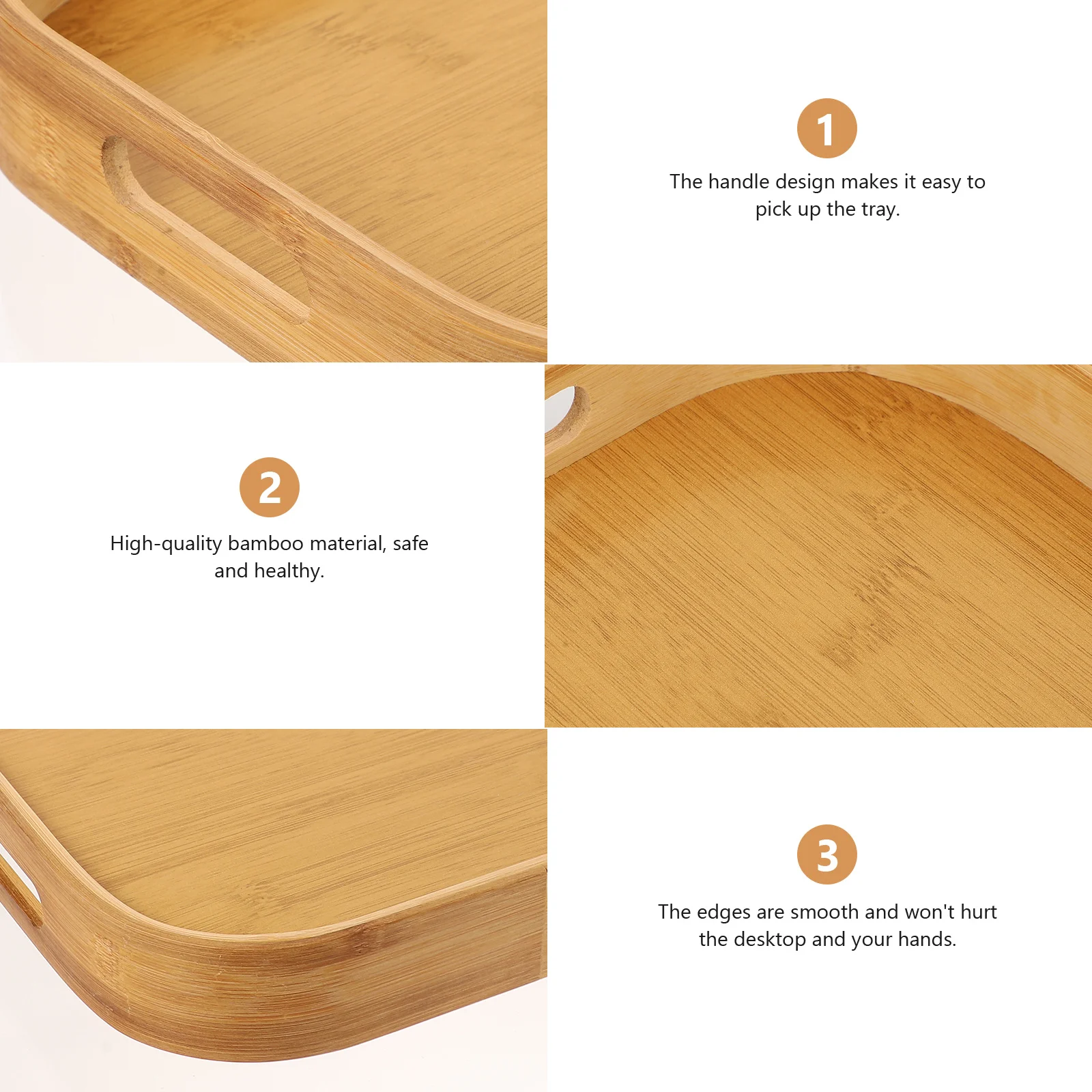 1

The handle design makes it easy to pick up the tray.

2

High-quality bamboo material, safe and healthy.

3

The edges are smooth and won't hurt the desktop and your hands.