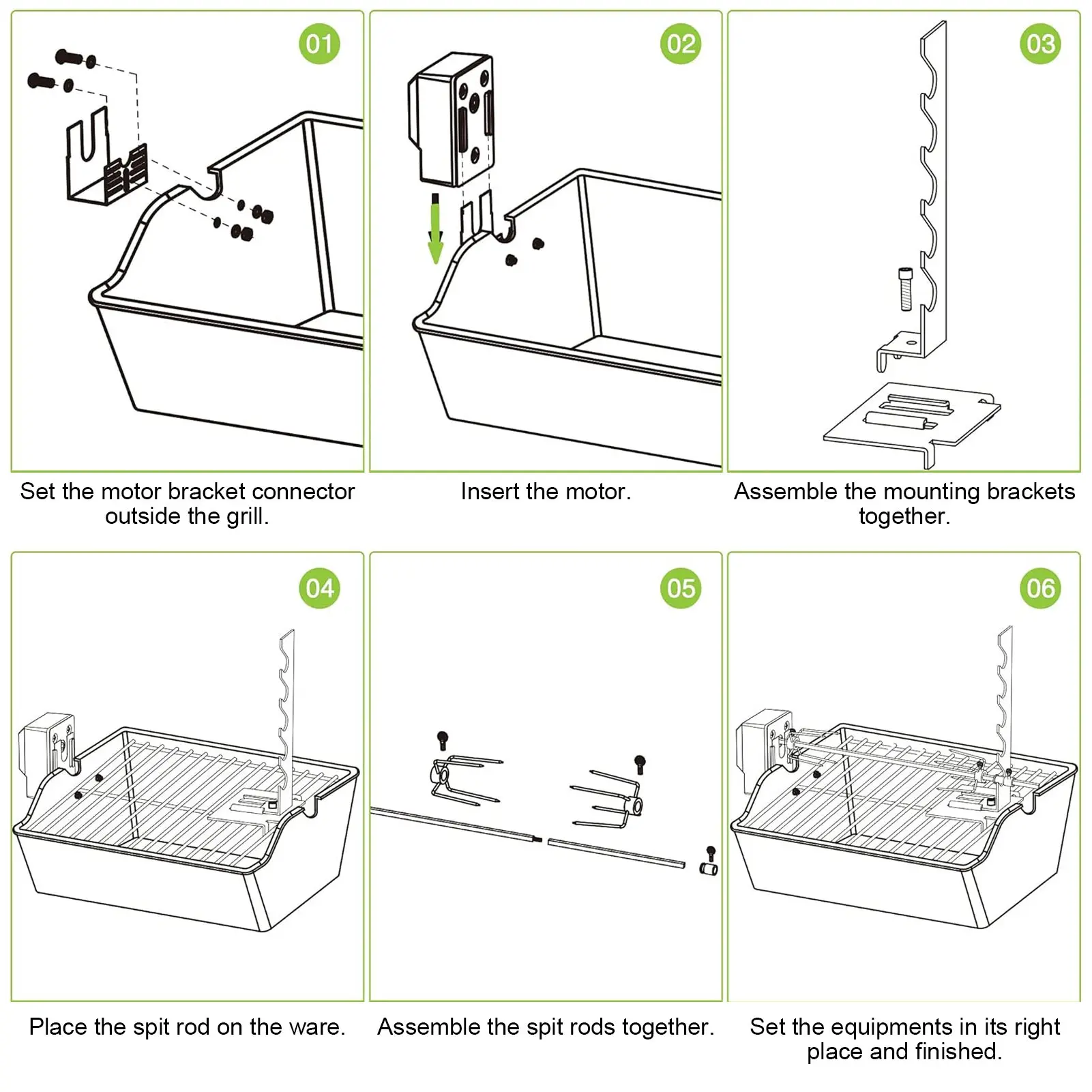 01

Set the motor bracket connector outside the grill.

02

Insert the motor.

03

Assemble the mounting brackets together.

04

Place the spit rod on the ware.

05

Assemble the spit rods together.

06

Set the equipments in its right place and finished.