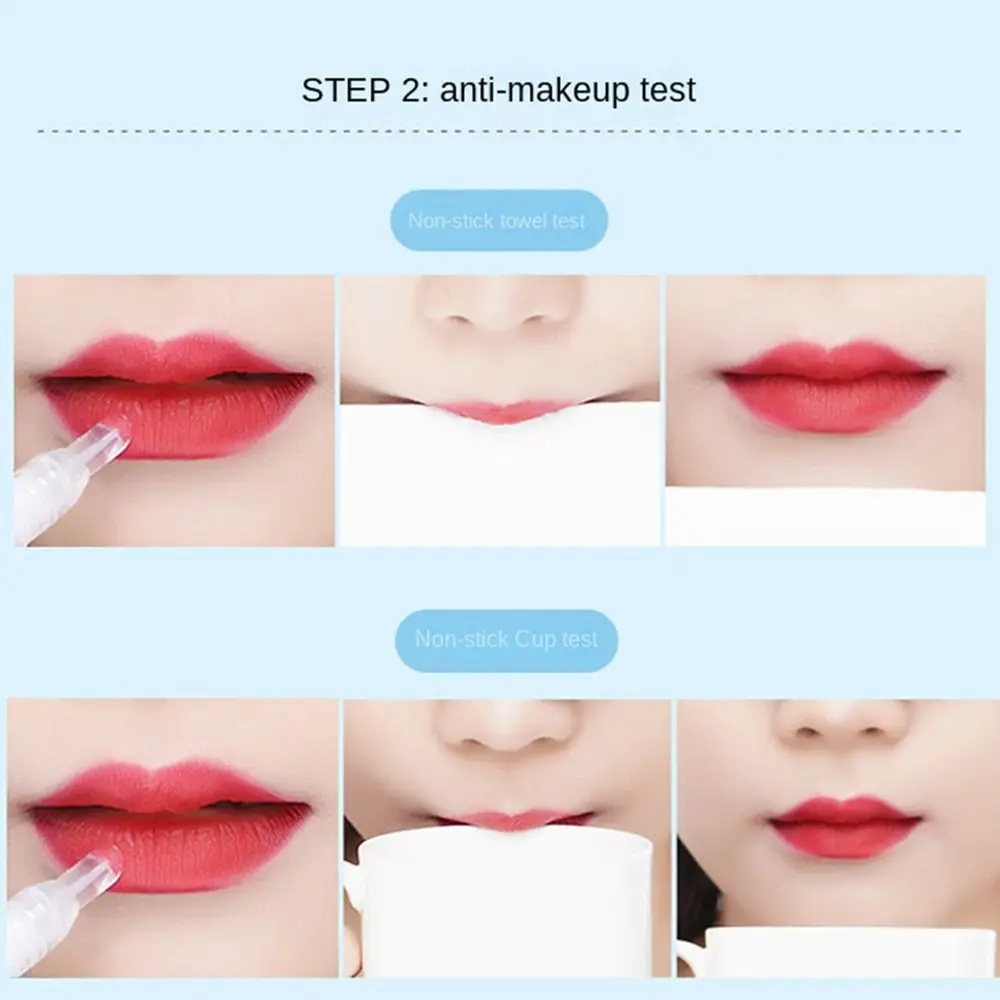 STEP 2: anti-makeup test

Non-stick towel test

Non-stick Cup test