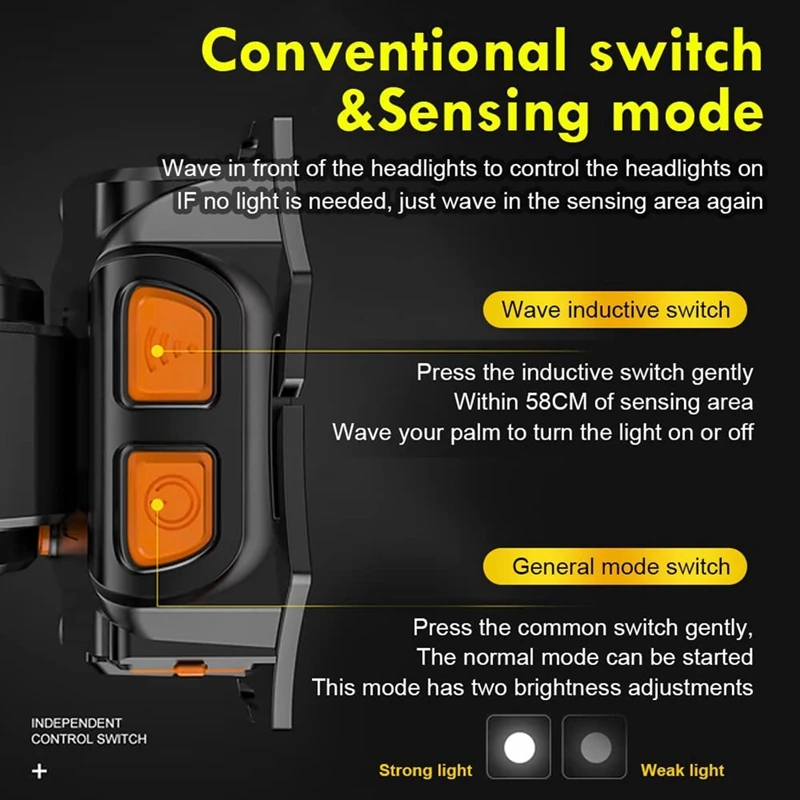 Conventional switch &Sensing mode

Wave in front of the headlights to control the headlights on IF no light is needed, just wave in the sensing area again

Wave inductive switch

Press the inductive switch gently
Within 58CM of sensing area
Wave your palm to turn the light on or off

General mode switch

Press the common switch gently,
The normal mode can be started
This mode has two brightness adjustments

INDEPENDENT CONTROL SWITCH

+

Strong light

Weak light