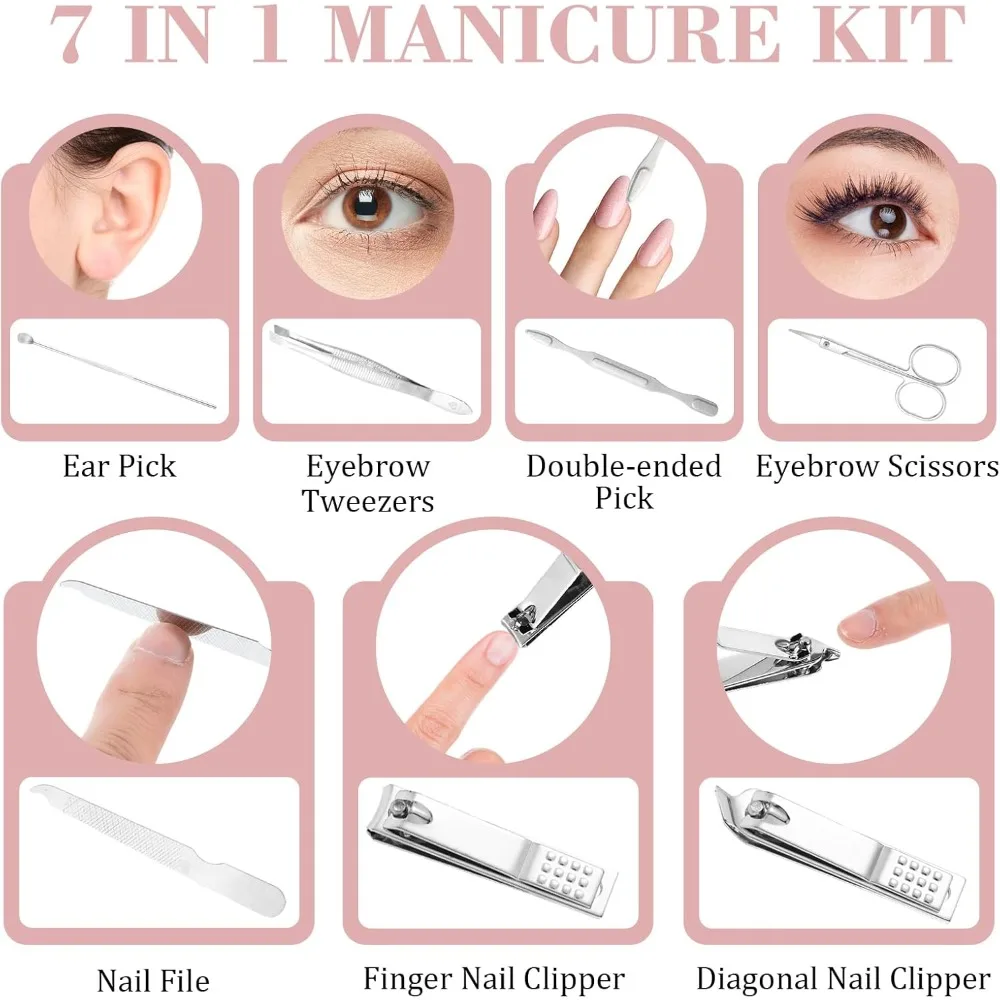 7 IN 1 MANICURE KIT

Ear Pick

Eyebrow Tweezers

Double-ended Pick

Eyebrow Scissors

Nail File

Finger Nail Clipper

Diagonal Nail Clipper