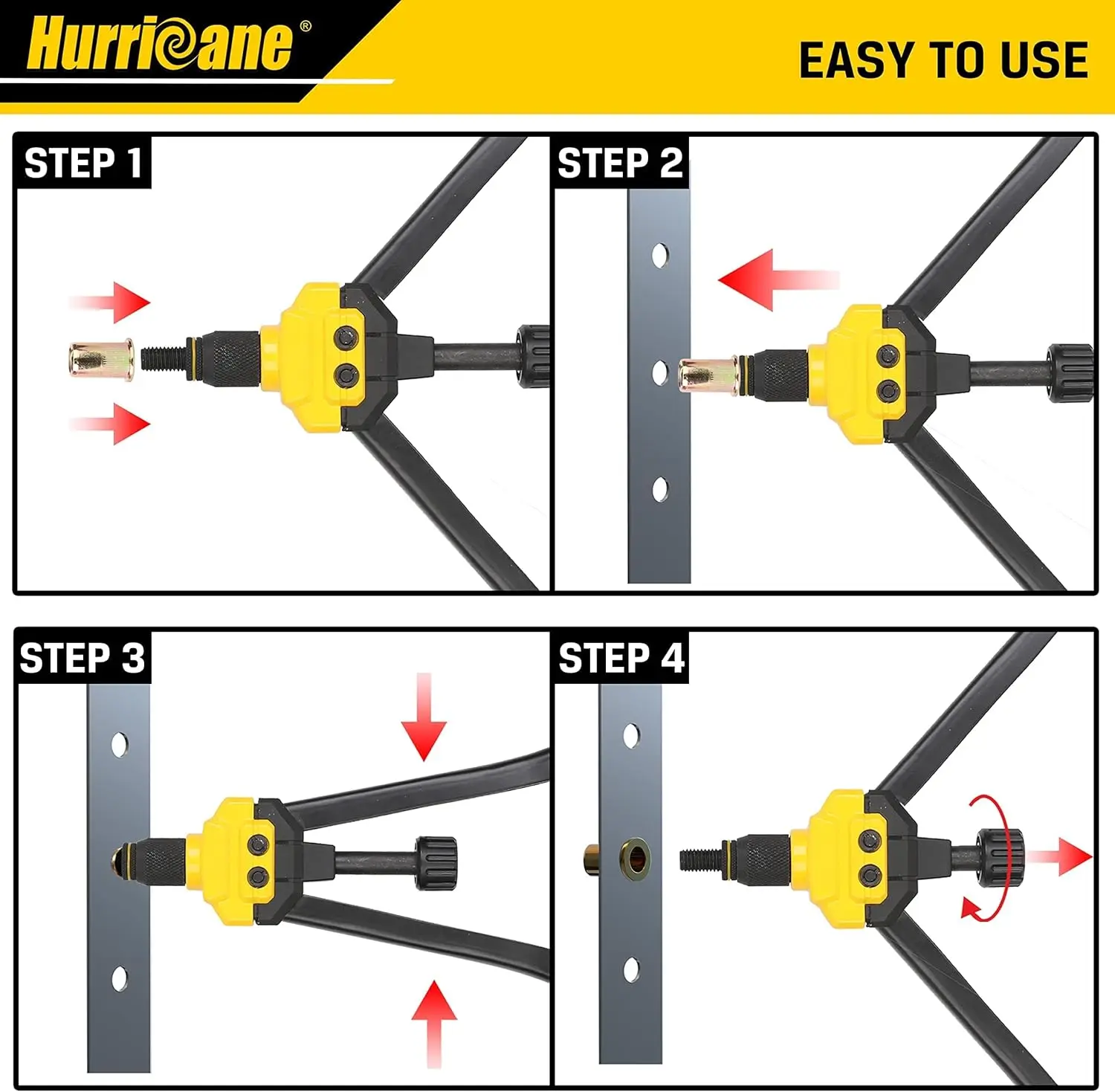 Hurricane®

EASY TO USE

STEP 1

STEP 2

STEP 3

STEP 4