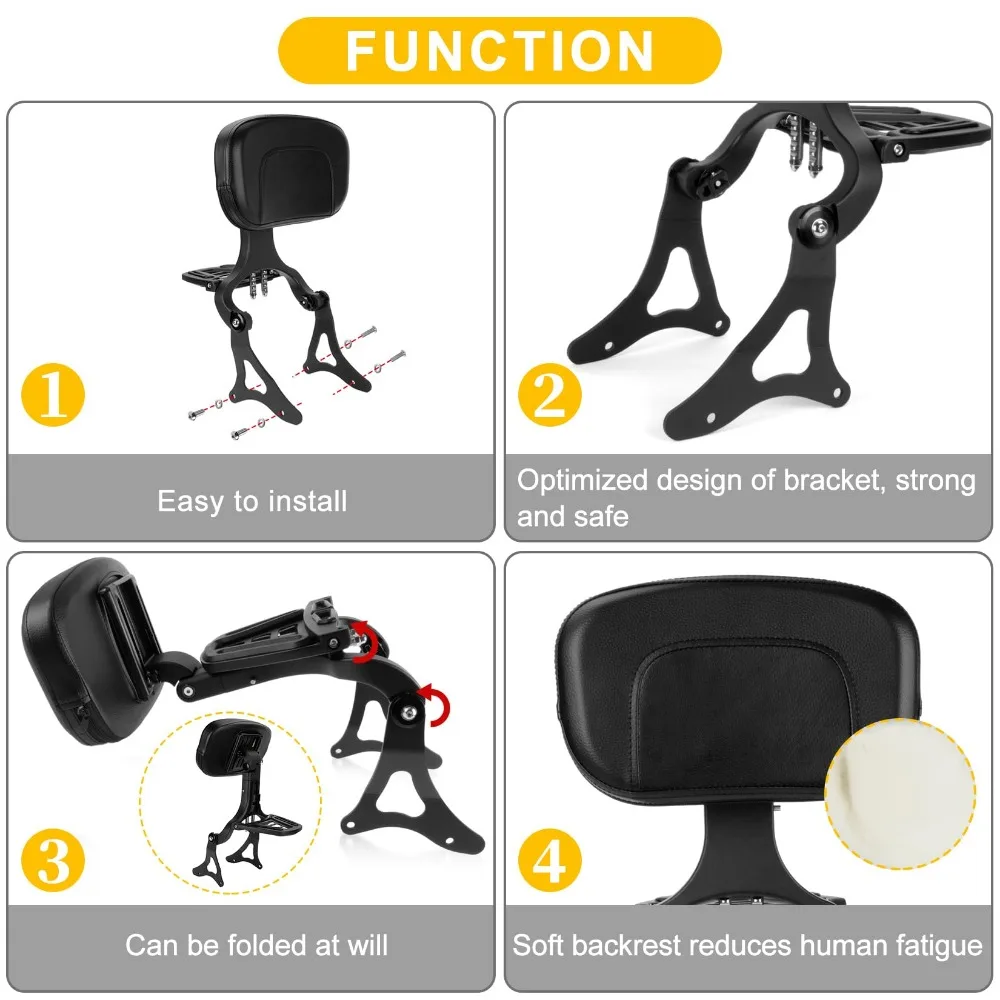 FUNCTION

1

Easy to install

2

Optimized design of bracket, strong and safe

3

Can be folded at will

4

Soft backrest reduces human fatigue