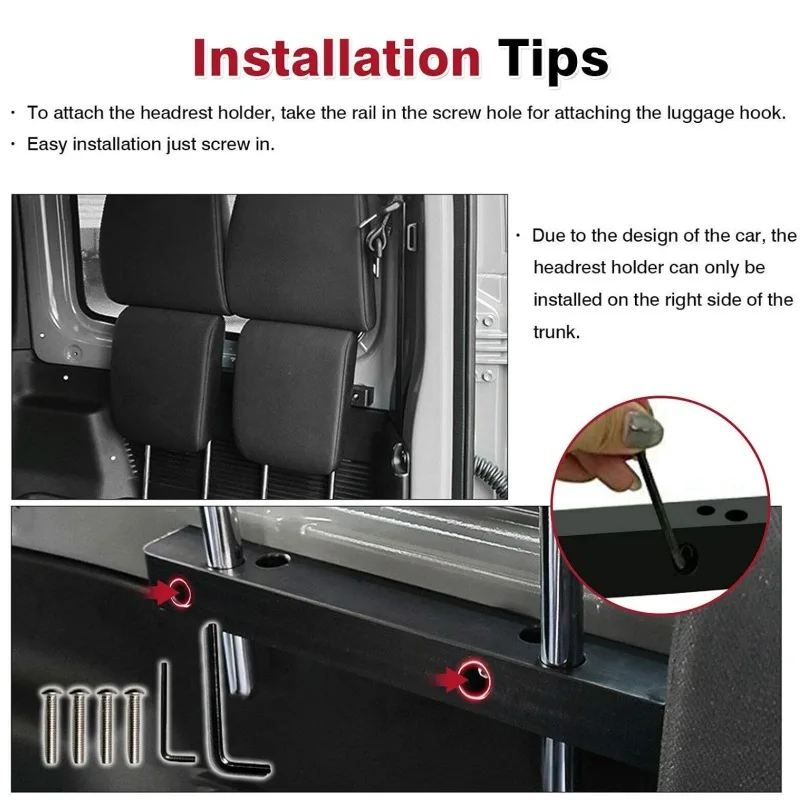 Installation Tips

· To attach the headrest holder, take the rail in the screw hole for attaching the luggage hook.

· Easy installation just screw in.

· Due to the design of the car, the headrest holder can only be installed on the right side of the trunk.