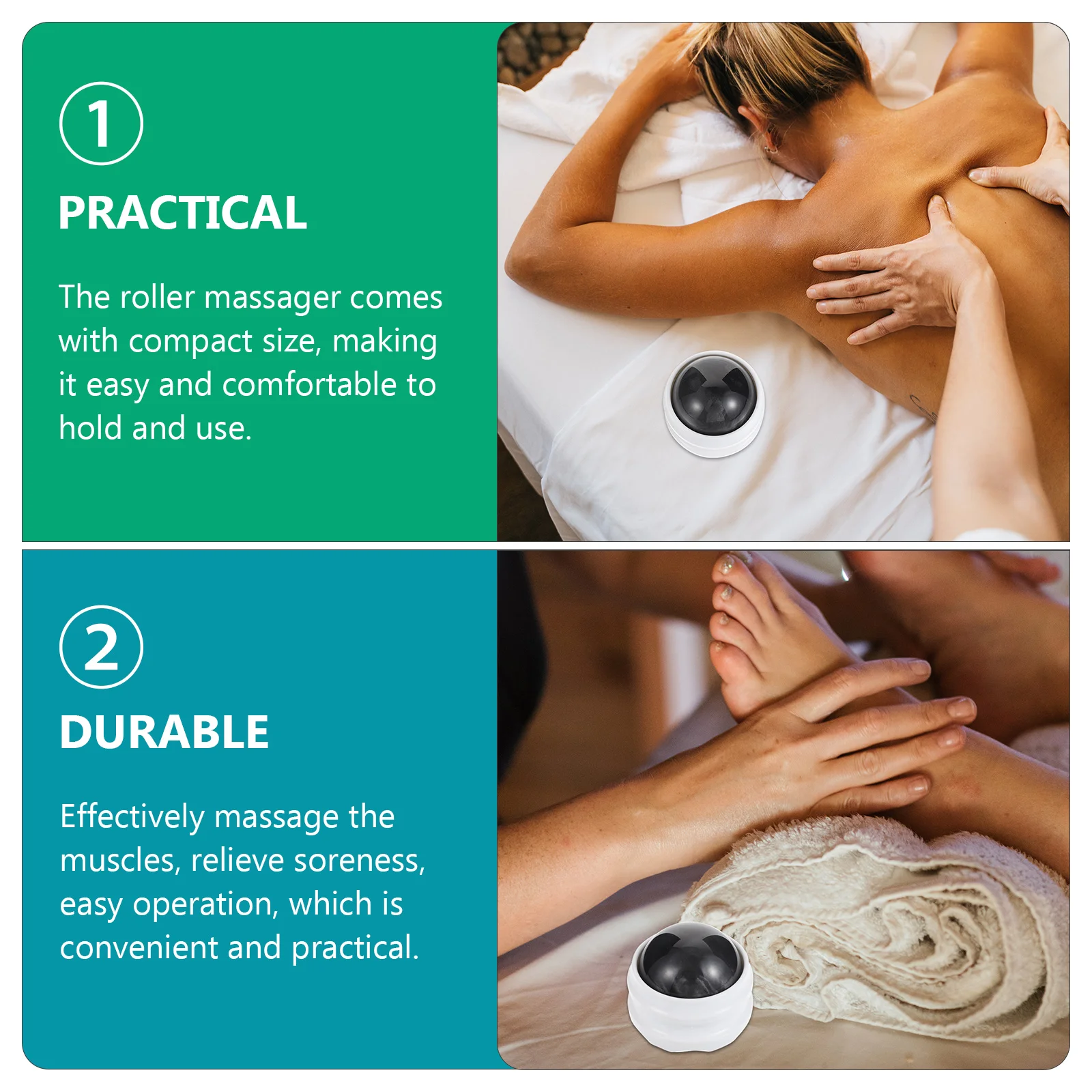 ①
PRACTICAL

The roller massager comes with compact size, making it easy and comfortable to hold and use.

②
DURABLE

Effectively massage the muscles, relieve soreness, easy operation, which is convenient and practical.