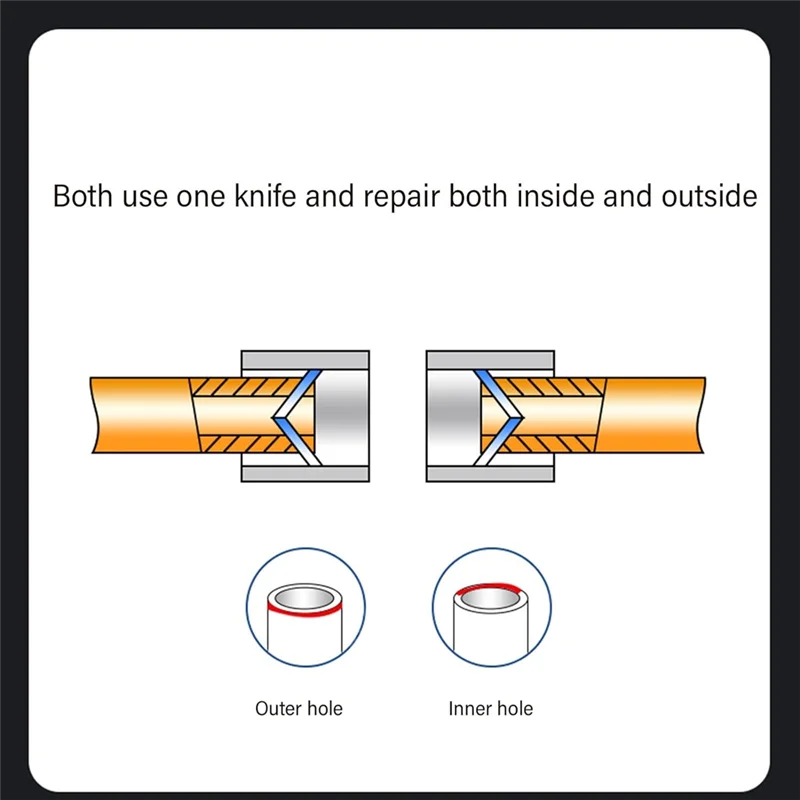 Both use one knife and repair both inside and outside

Outer hole

Inner hole