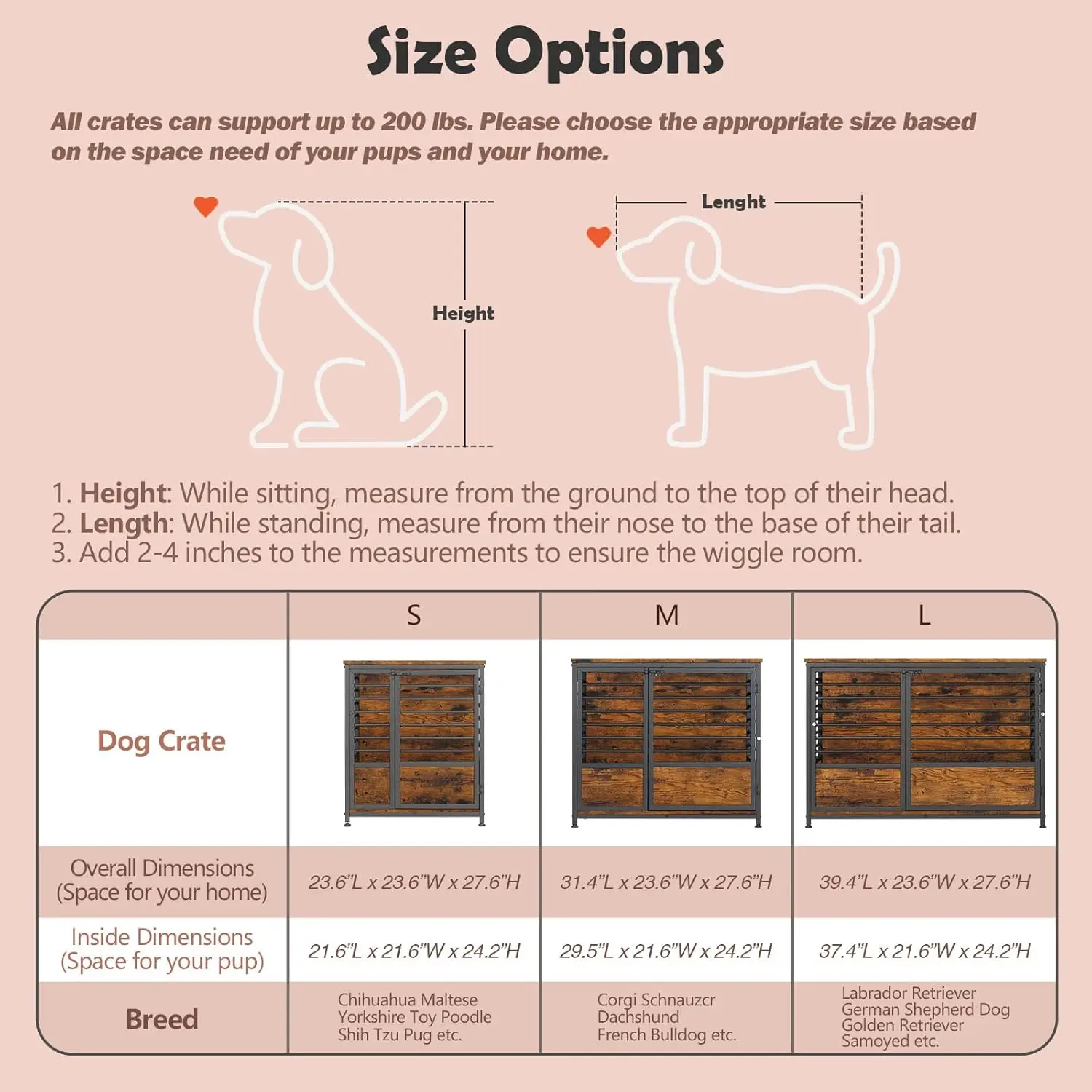 Size Options

All crates can support up to 200 lbs. Please choose the appropriate size based on the space need of your pups and your home.

Height

Lenght

1. Height: While sitting, measure from the ground to the top of their head.
2. Length: While standing, measure from their nose to the base of their tail.
3. Add 2-4 inches to the measurements to ensure the wiggle room.

| | S | M | L |
|---|---|---|---|
| Dog Crate | | | |
| Overall Dimensions (Space for your home) | 23.6"L x 23.6"W x 27.6"H | 31.4"L x 23.6"W x 27.6"H | 39.4"L x 23.6"W x 27.6"H |
| Inside Dimensions (Space for your pup) | 21.6"L x 21.6"W x 24.2"H | 29.5"L x 21.6"W x 24.2"H | 37.4"L x 21.6"W x 24.2"H |
| Breed | Chihuahua Maltese Yorkshire Toy Poodle Shih Tzu Pug etc. | Corgi Schnauzcr Dachshund French Bulldog etc. | Labrador Retriever German Shepherd Dog Golden Retriever Samoyed etc. |