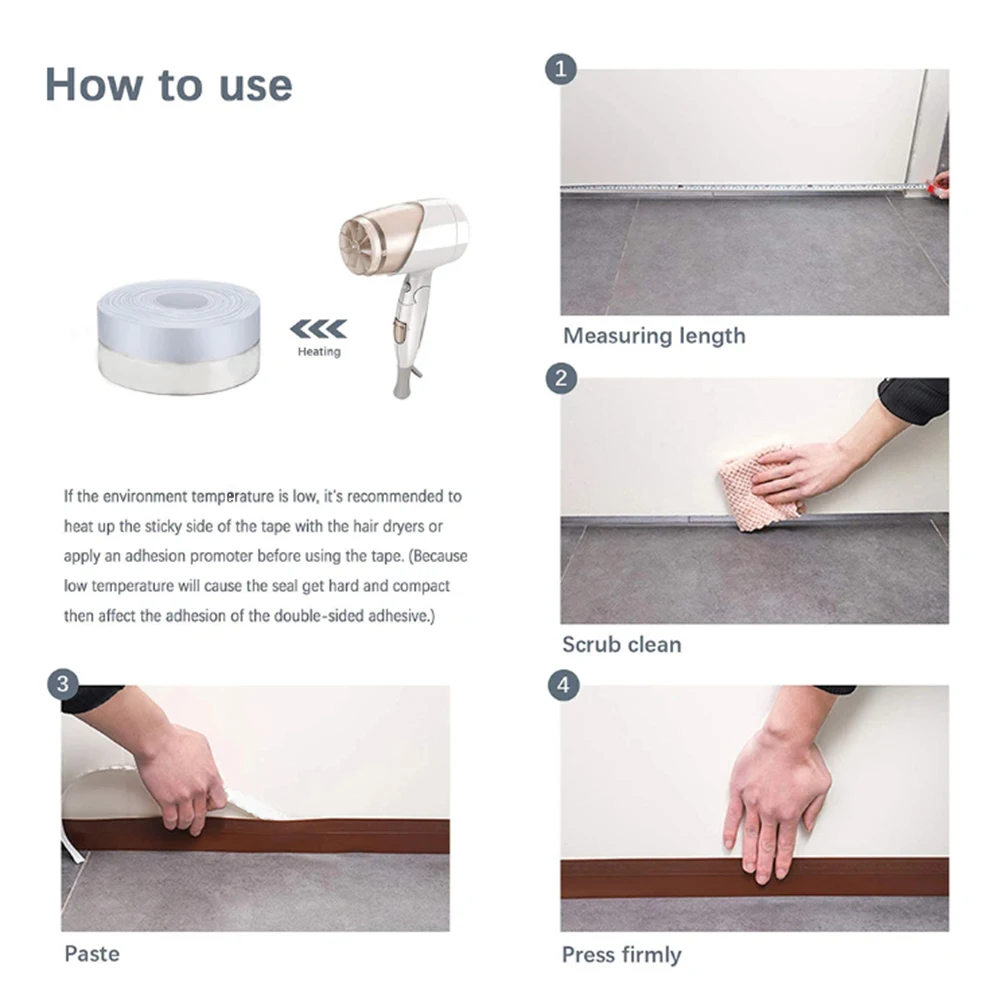 How to use

Heating

If the environment temperature is low, it's recommended to heat up the sticky side of the tape with the hair dryers or apply an adhesion promoter before using the tape. (Because low temperature will cause the seal get hard and compact then affect the adhesion of the double-sided adhesive.)

1

Measuring length

2

Scrub clean

3

Paste

4

Press firmly