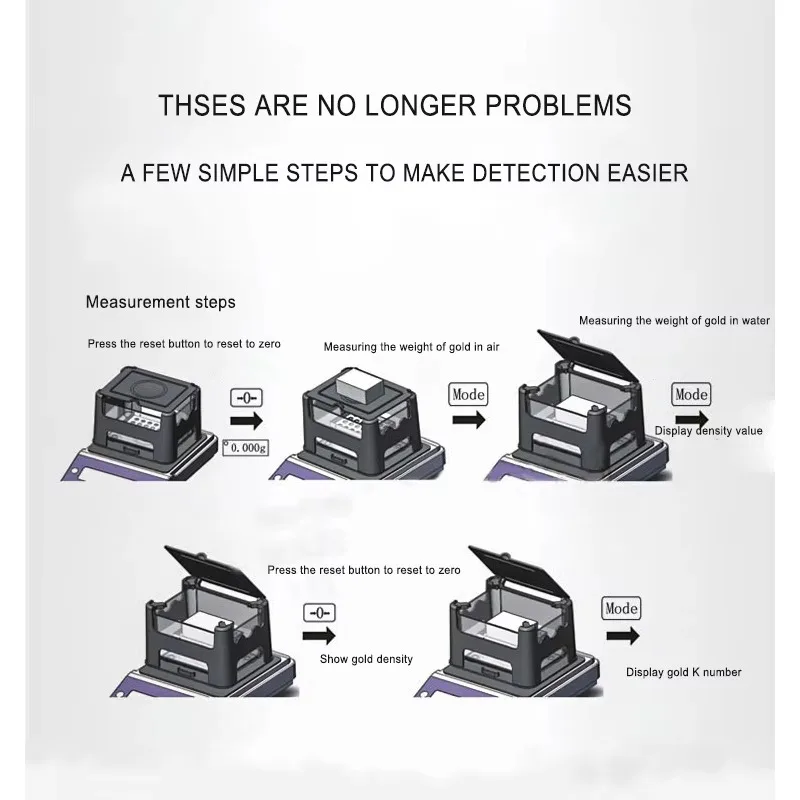 THSES ARE NO LONGER PROBLEMS

A FEW SIMPLE STEPS TO MAKE DETECTION EASIER

Measurement steps

Press the reset button to reset to zero

-0-

0.000g

Measuring the weight of gold in air

Mode

Measuring the weight of gold in water

Mode

Display density value

Press the reset button to reset to zero

-0-

Show gold density

Mode

Display gold K number