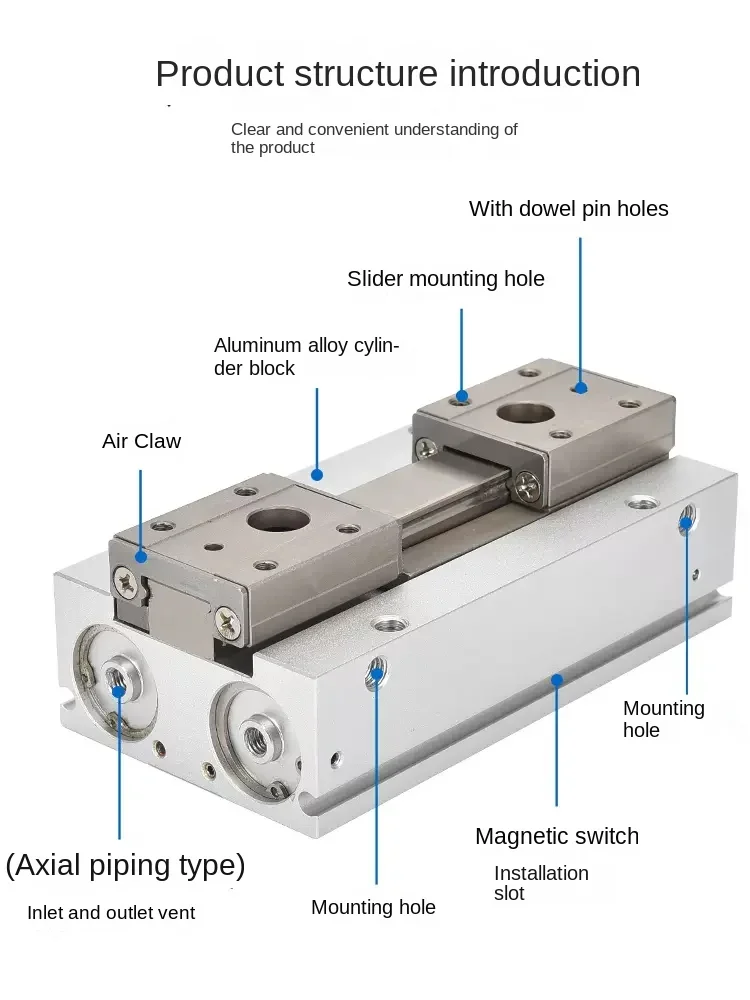 Product structure introduction

Clear and convenient understanding of the product

With dowel pin holes

Slider mounting hole

Aluminum alloy cylinder block

Air Claw

Mounting hole

Magnetic switch

Installation slot

(Axial piping type)

Inlet and outlet vent

Mounting hole