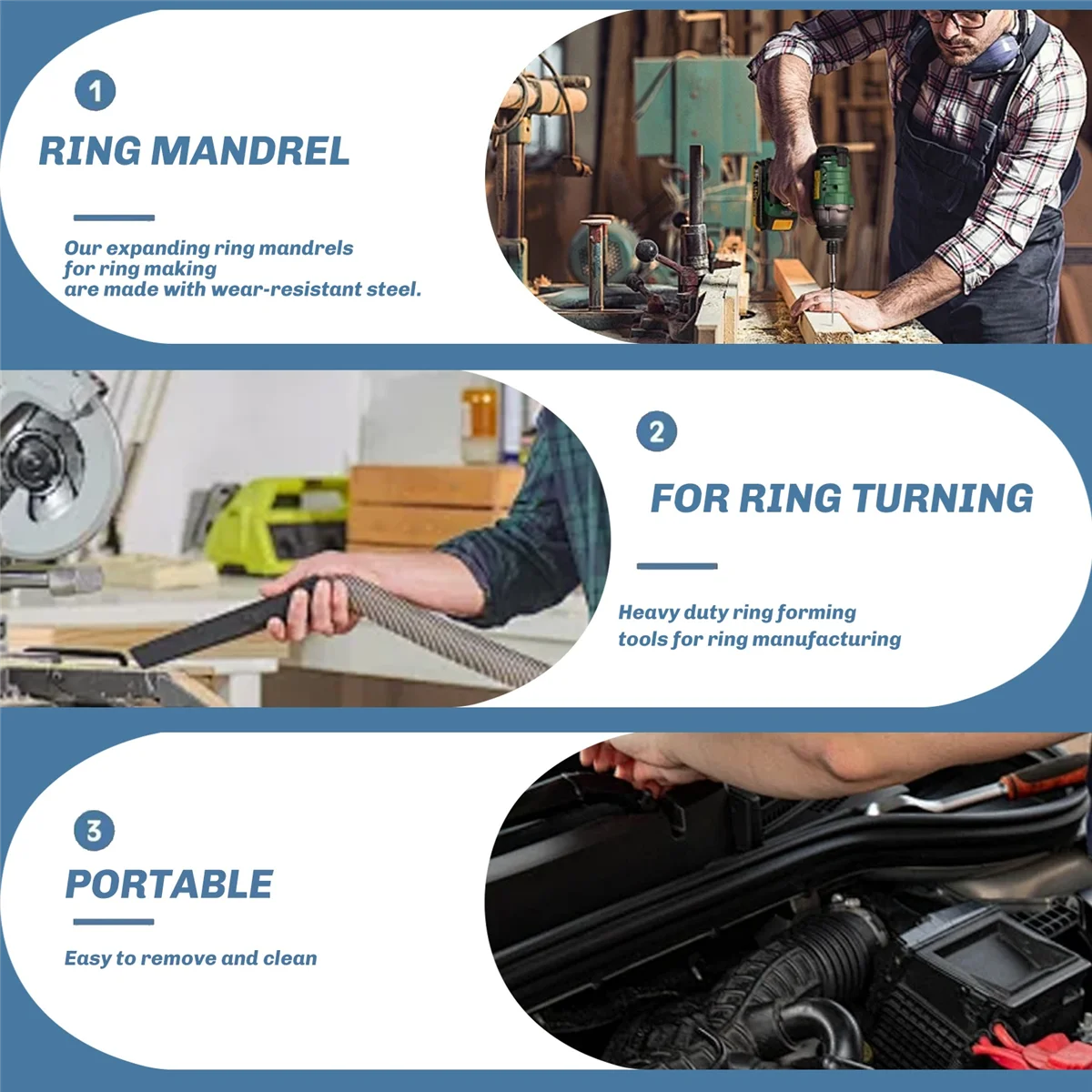 1

RING MANDREL

Our expanding ring mandrels for ring making are made with wear-resistant steel.

2

FOR RING TURNING

Heavy duty ring forming tools for ring manufacturing

3

PORTABLE

Easy to remove and clean