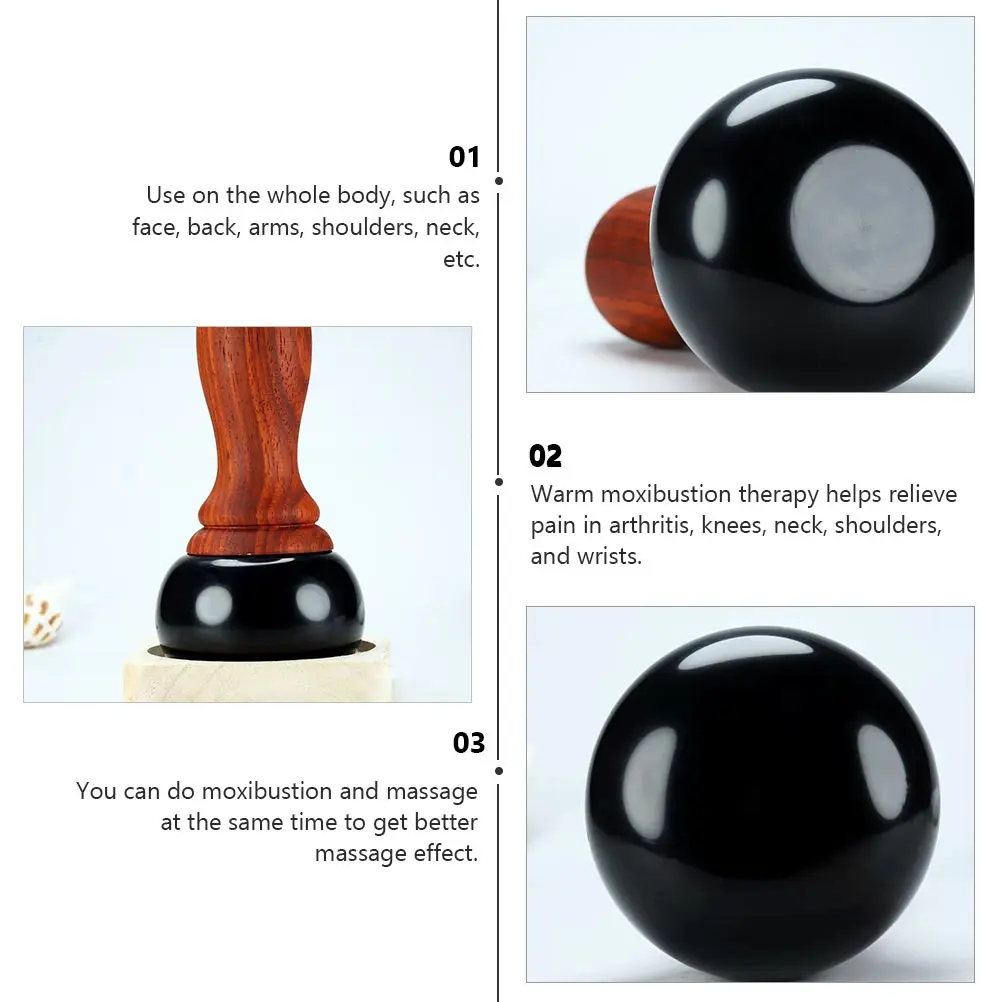 01

Use on the whole body, such as face, back, arms, shoulders, neck, etc.

02

Warm moxibustion therapy helps relieve pain in arthritis, knees, neck, shoulders, and wrists.

03

You can do moxibustion and massage at the same time to get better massage effect.