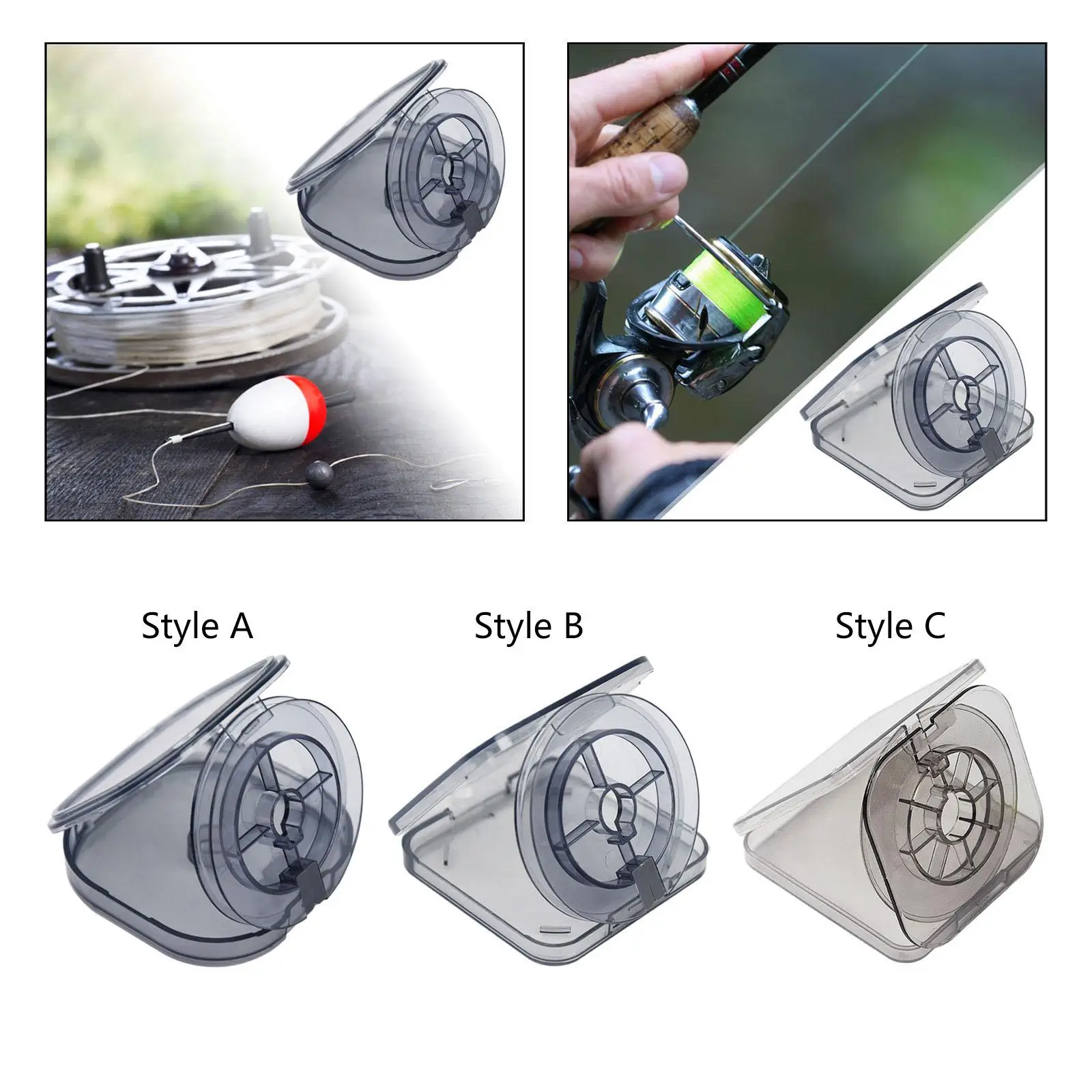 Style A

Style B

Style C