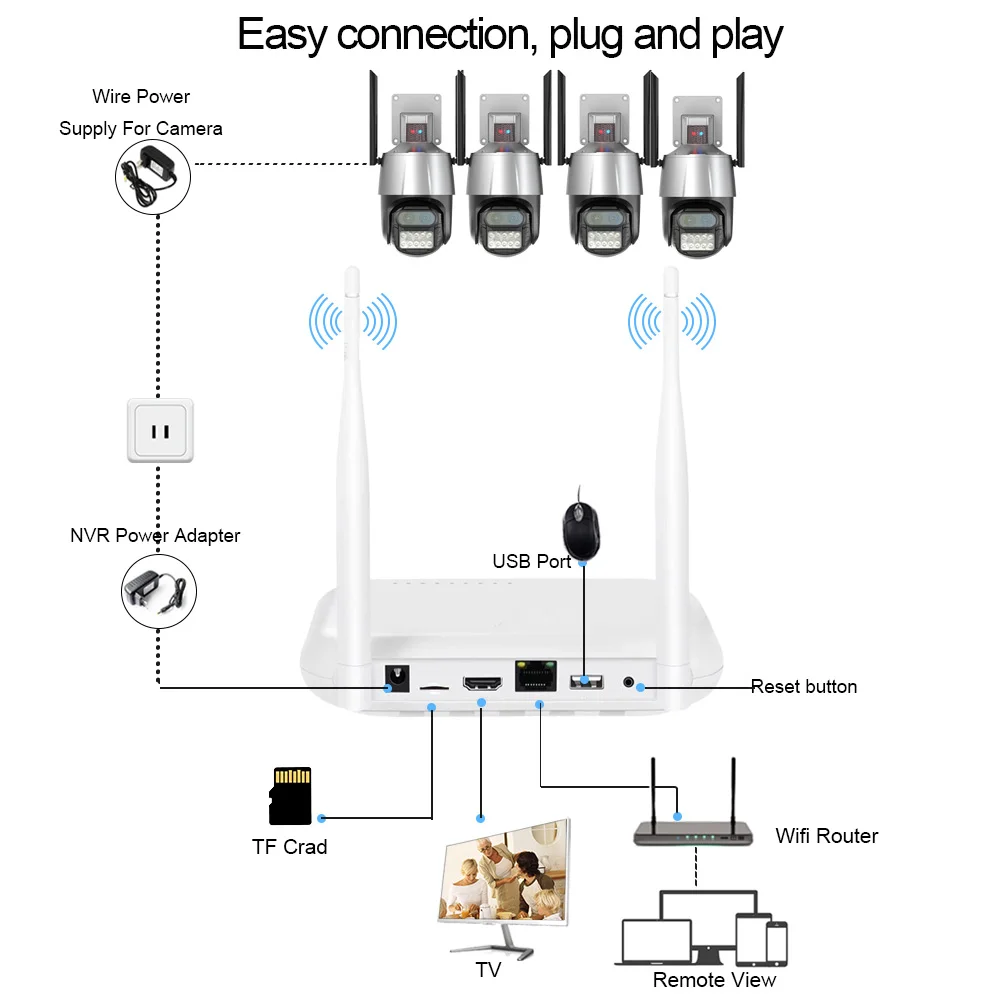 Easy connection, plug and play

Wire Power
Supply For Camera

NVR Power Adapter

USB Port

Reset button

TF Crad

TV

Wifi Router

Remote View