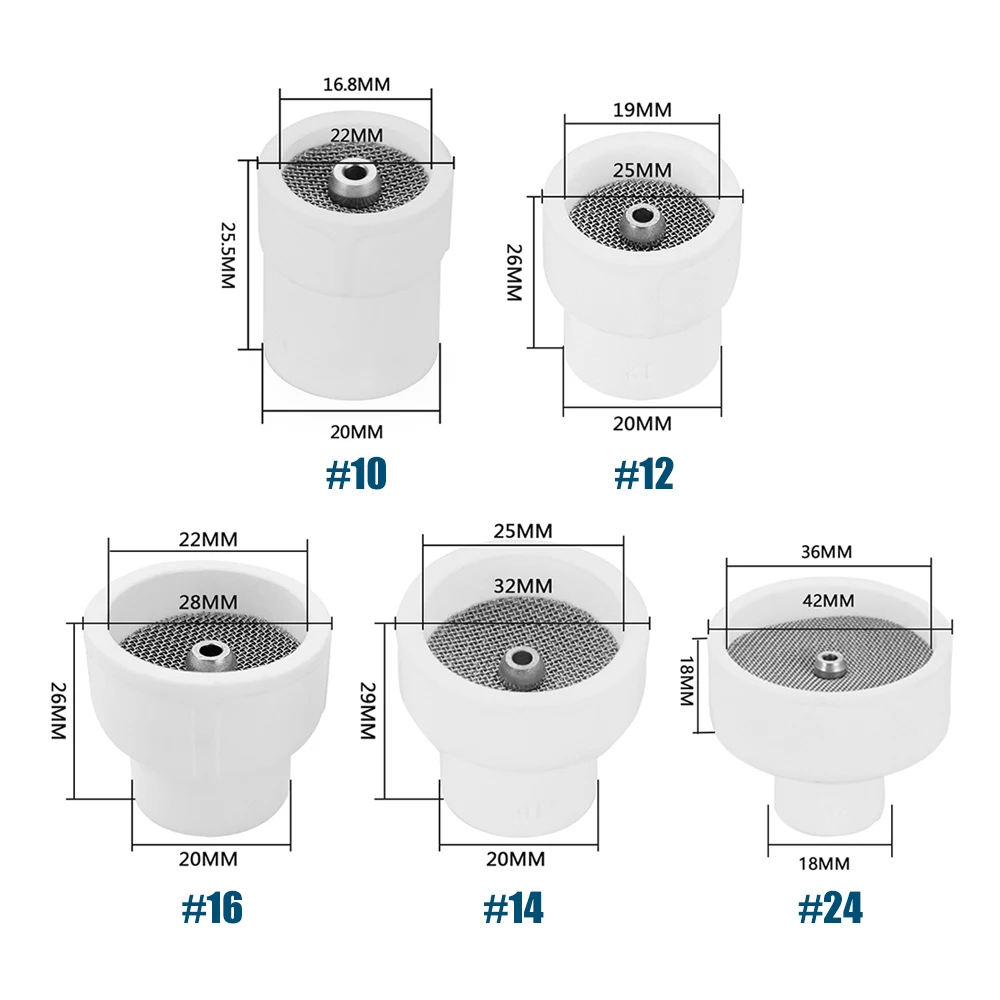 16.8MM
22MM
25.5MM
20MM
#10

19MM
25MM
26MM
20MM
#12

22MM
28MM
26MM
20MM
#16

25MM
32MM
29MM
20MM
#14

36MM
42MM
18MM
18MM
#24