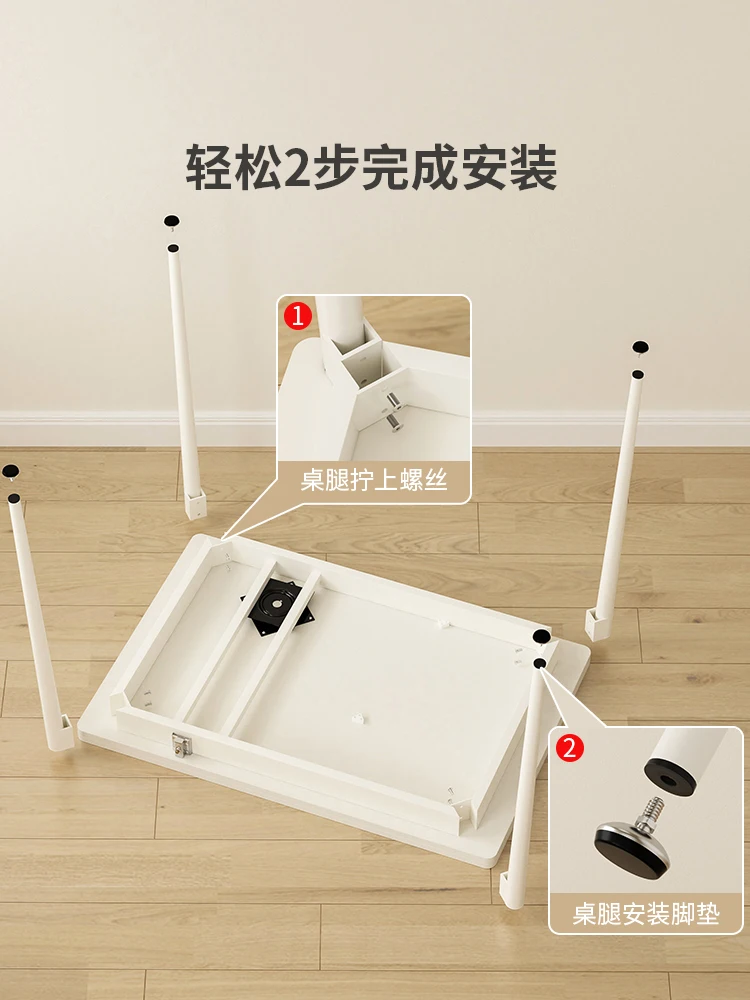 轻松2步完成安装

1
桌腿拧上螺丝

2
桌腿安装脚垫