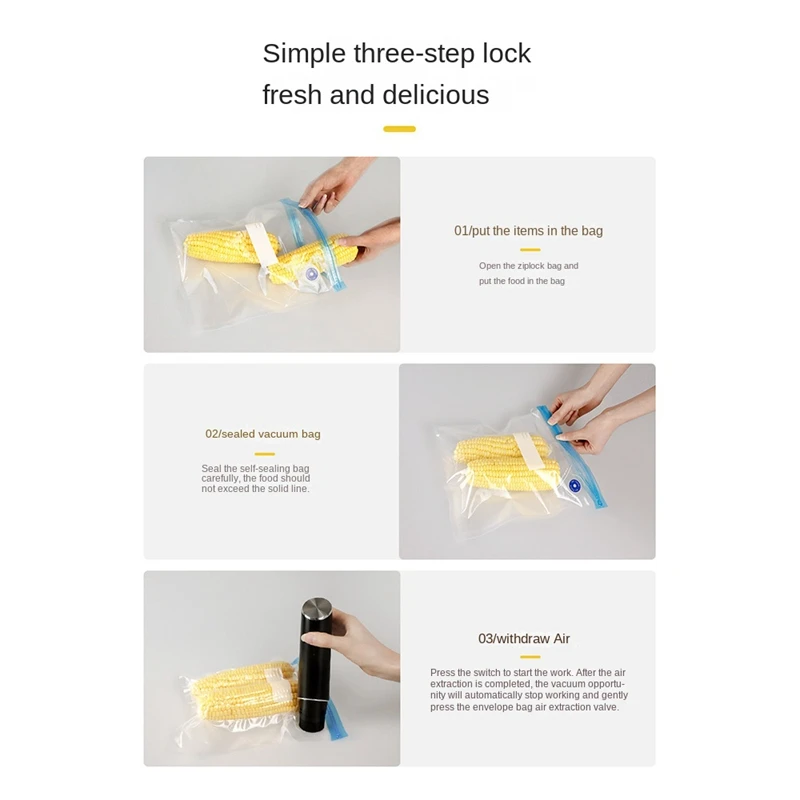 Simple three-step lock
fresh and delicious

01/put the items in the bag

Open the ziplock bag and put the food in the bag

02/sealed vacuum bag

Seal the self-sealing bag carefully, the food should not exceed the solid line.

03/withdraw Air

Press the switch to start the work. After the air extraction is completed, the vacuum opportunity will automatically stop working and gently press the envelope bag air extraction valve.