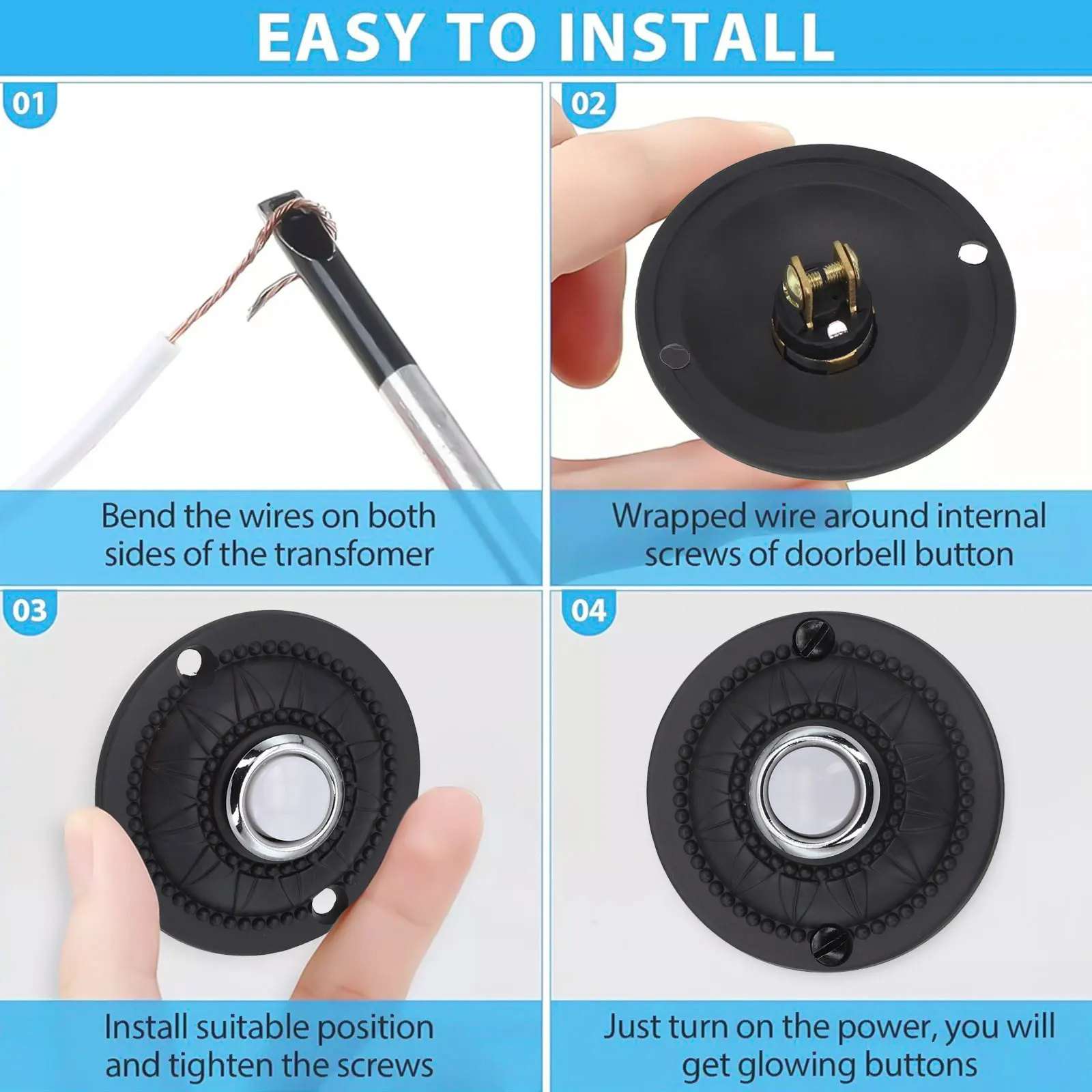 EASY TO INSTALL

01

Bend the wires on both sides of the transfomer

02

Wrapped wire around internal screws of doorbell button

03

Install suitable position and tighten the screws

04

Just turn on the power, you will get glowing buttons