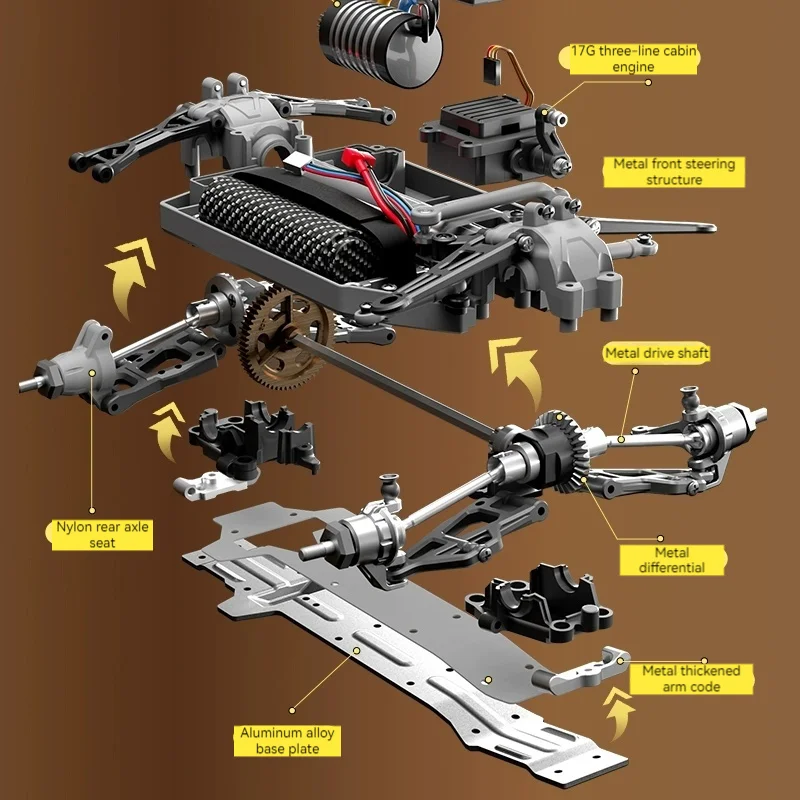 17G three-line cabin engine

Metal front steering structure

Metal drive shaft

Nylon rear axle seat

Metal differential

Metal thickened arm code

Aluminum alloy base plate