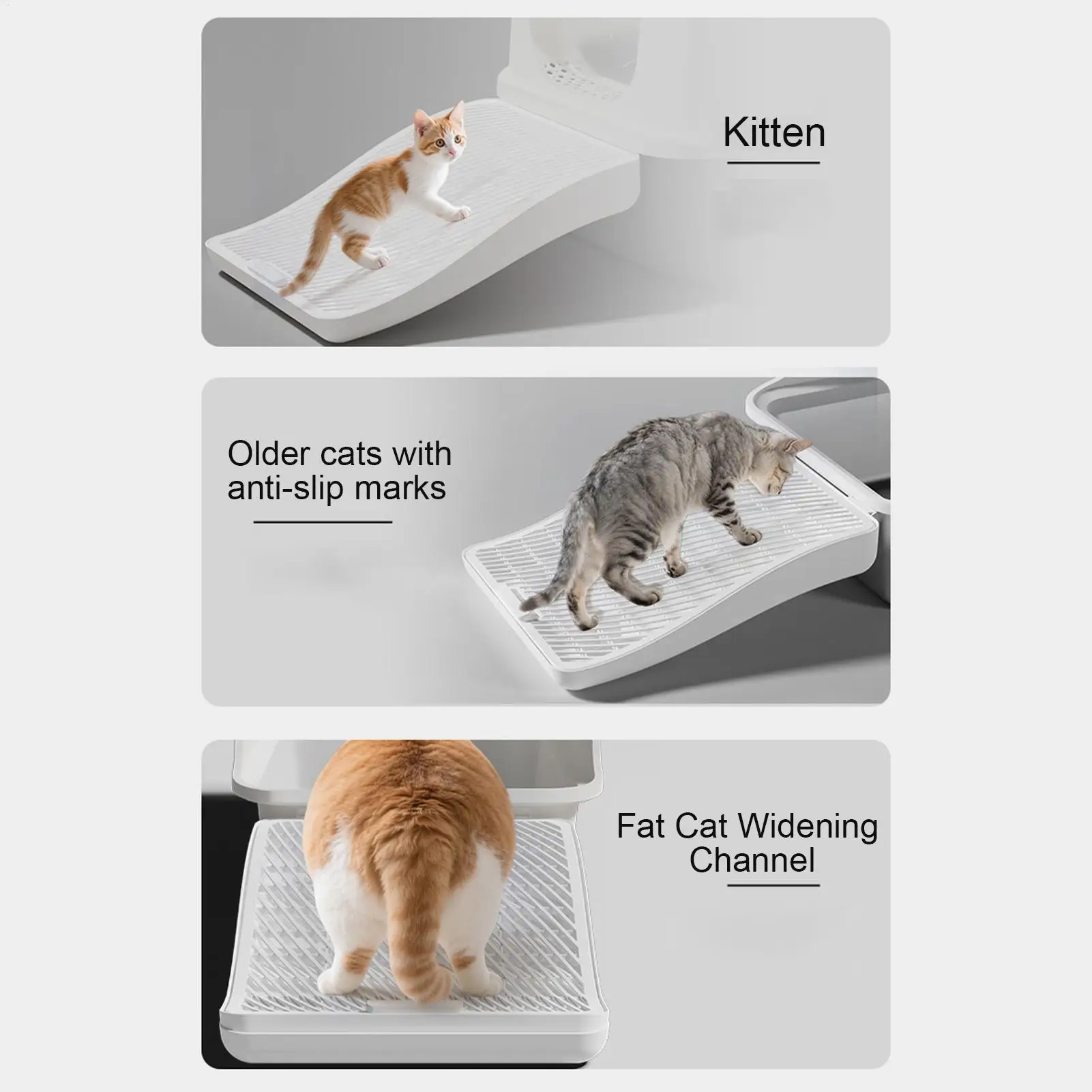 Kitten

Older cats with anti-slip marks

Fat Cat Widening Channel