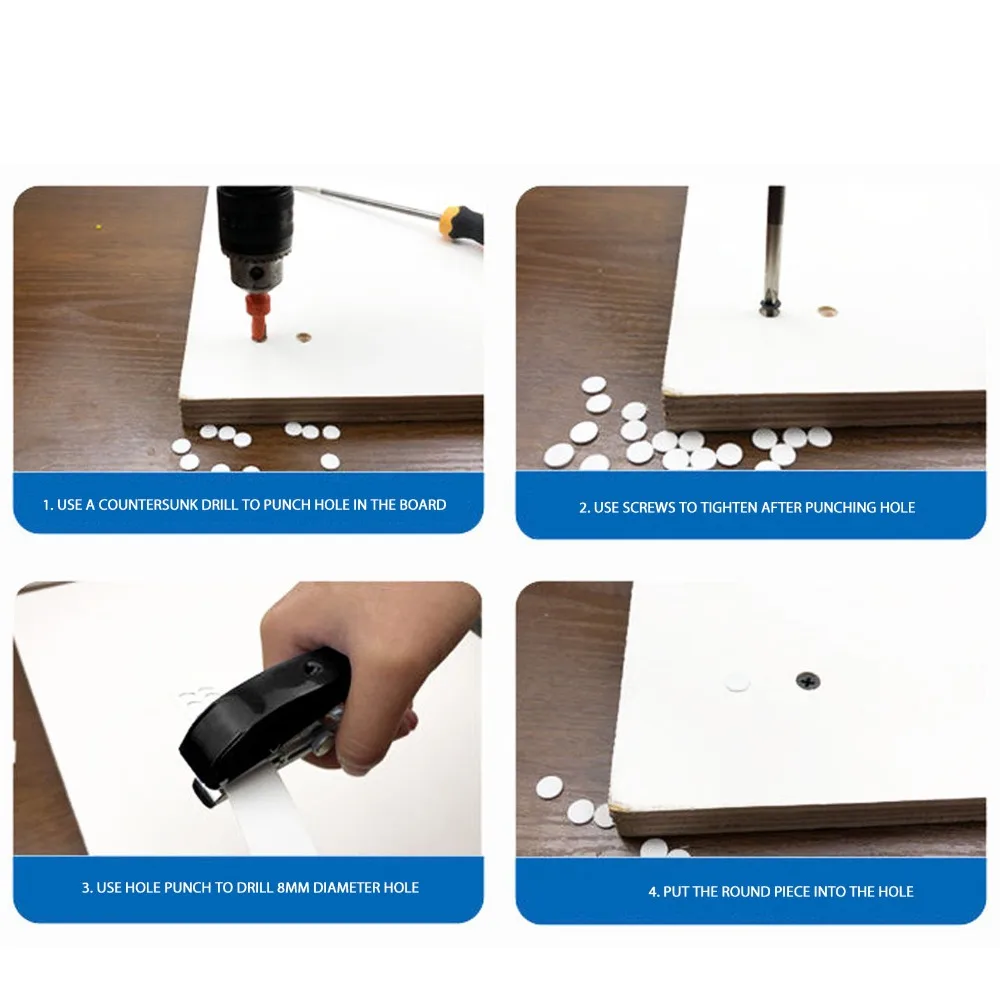 1. USE A COUNTERSUNK DRILL TO PUNCH HOLE IN THE BOARD

2. USE SCREWS TO TIGHTEN AFTER PUNCHING HOLE

3. USE HOLE PUNCH TO DRILL 8MM DIAMETER HOLE

4. PUT THE ROUND PIECE INTO THE HOLE