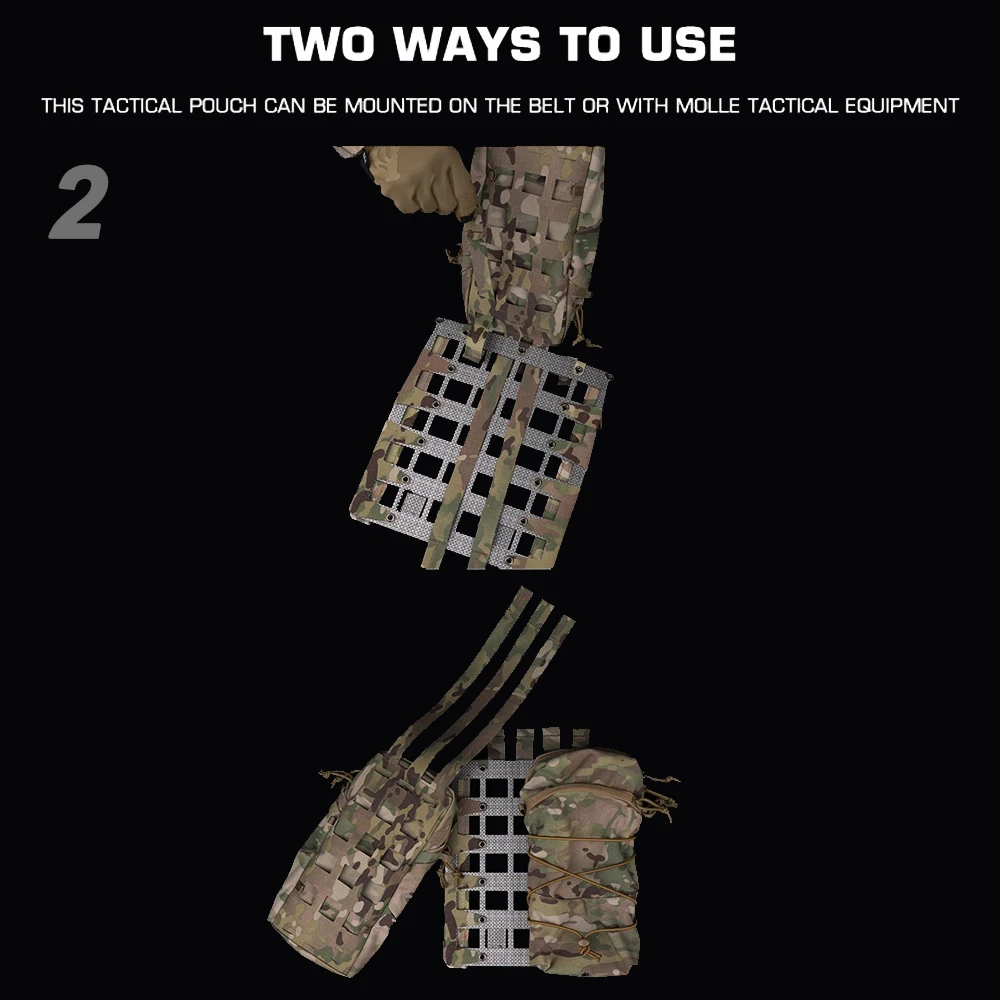 TWO WAYS TO USE

THIS TACTICAL POUCH CAN BE MOUNTED ON THE BELT OR WITH MOLLE TACTICAL EQUIPMENT

2