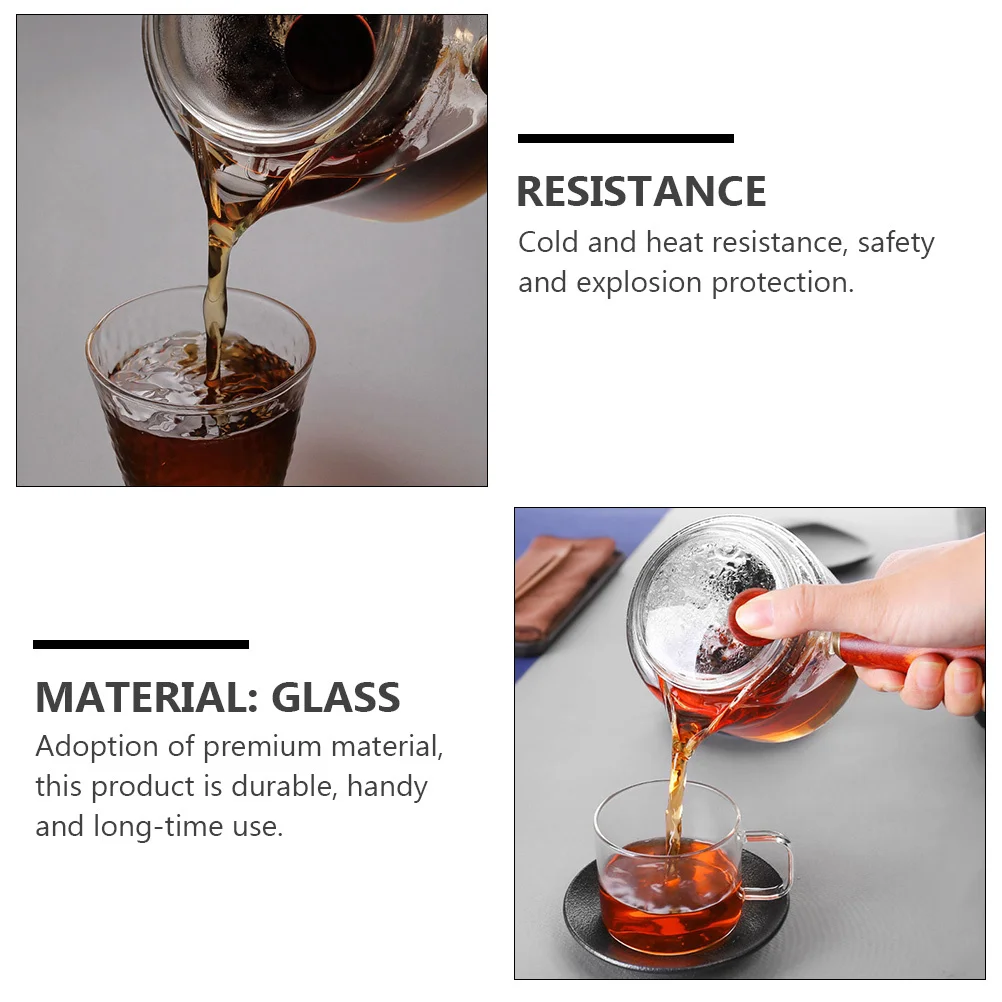 RESISTANCE
Cold and heat resistance, safety and explosion protection.

MATERIAL: GLASS
Adoption of premium material, this product is durable, handy and long-time use.