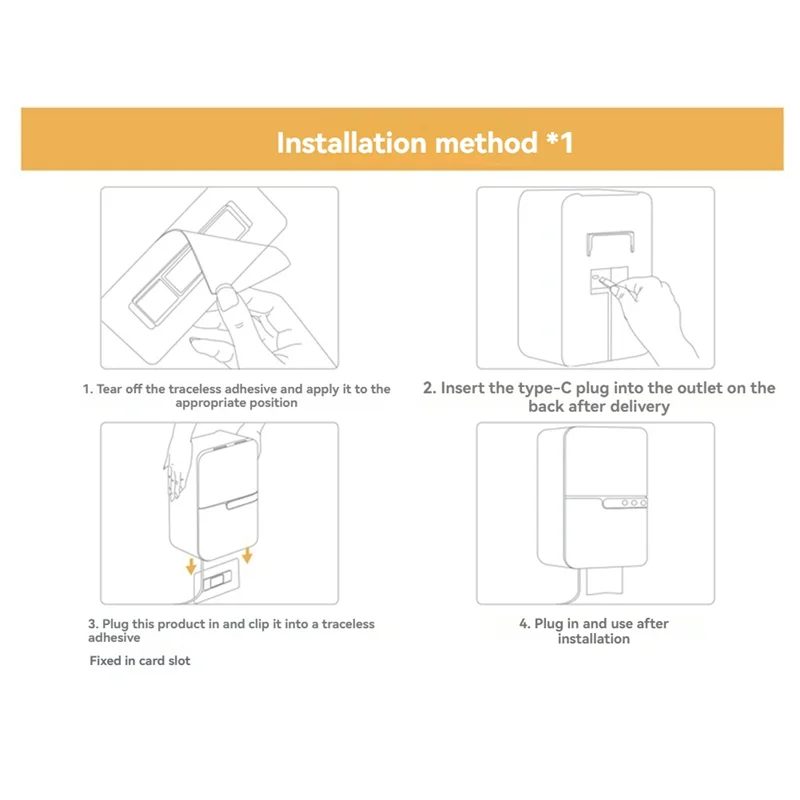 Installation method *1

1. Tear off the traceless adhesive and apply it to the appropriate position

2. Insert the type-C plug into the outlet on the back after delivery

3. Plug this product in and clip it into a traceless adhesive

Fixed in card slot

4. Plug in and use after installation