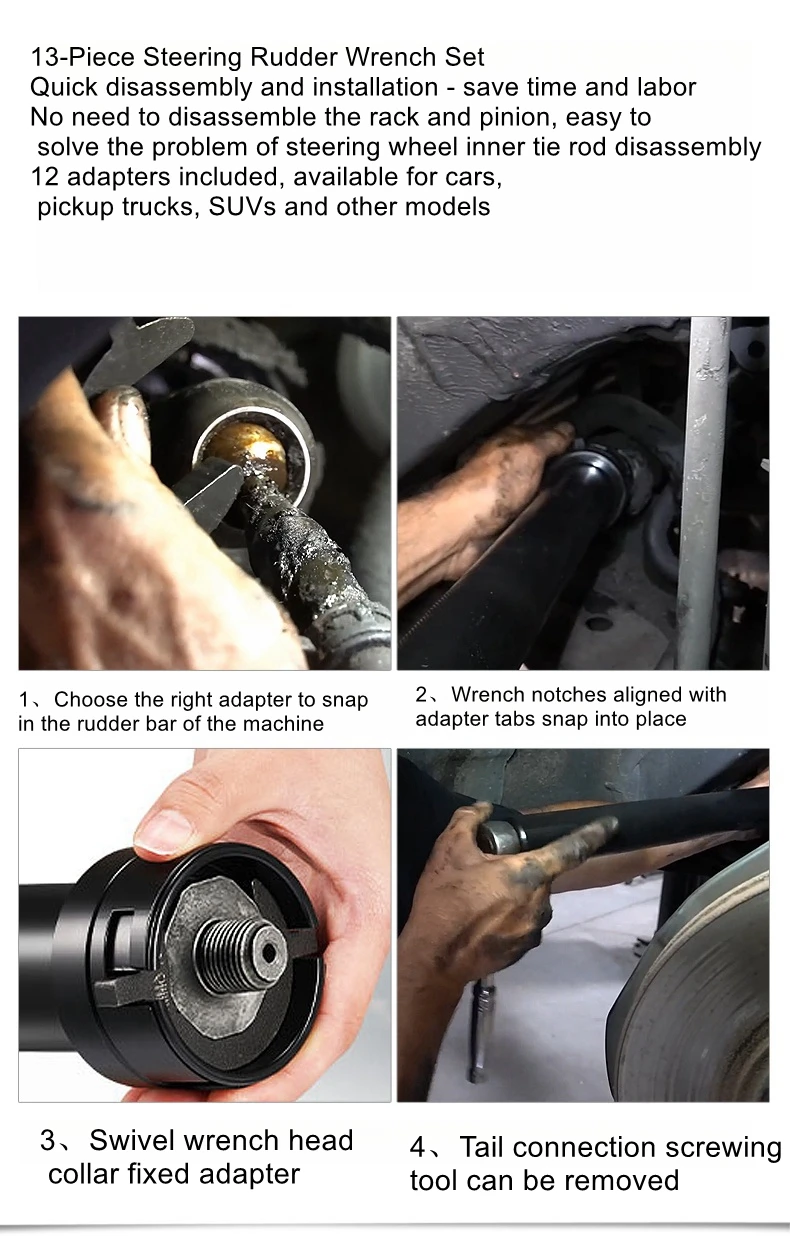 13-Piece Steering Rudder Wrench Set
Quick disassembly and installation - save time and labor
No need to disassemble the rack and pinion, easy to solve the problem of steering wheel inner tie rod disassembly
12 adapters included, available for cars, pickup trucks, SUVs and other models

1、Choose the right adapter to snap in the rudder bar of the machine

2、Wrench notches aligned with adapter tabs snap into place

3、Swivel wrench head collar fixed adapter

4、Tail connection screwing tool can be removed