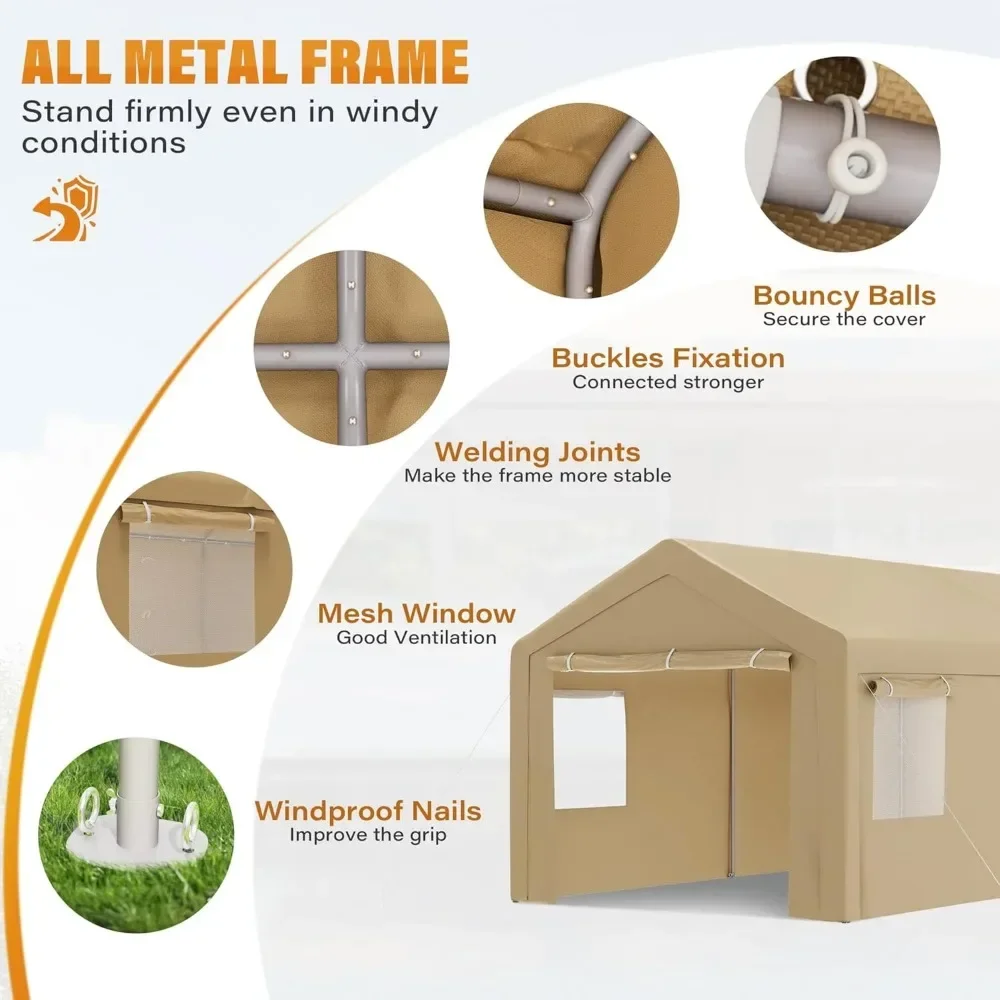 ALL METAL FRAME

Stand firmly even in windy conditions

Bouncy Balls
Secure the cover

Buckles Fixation
Connected stronger

Welding Joints
Make the frame more stable

Mesh Window
Good Ventilation

Windproof Nails
Improve the grip