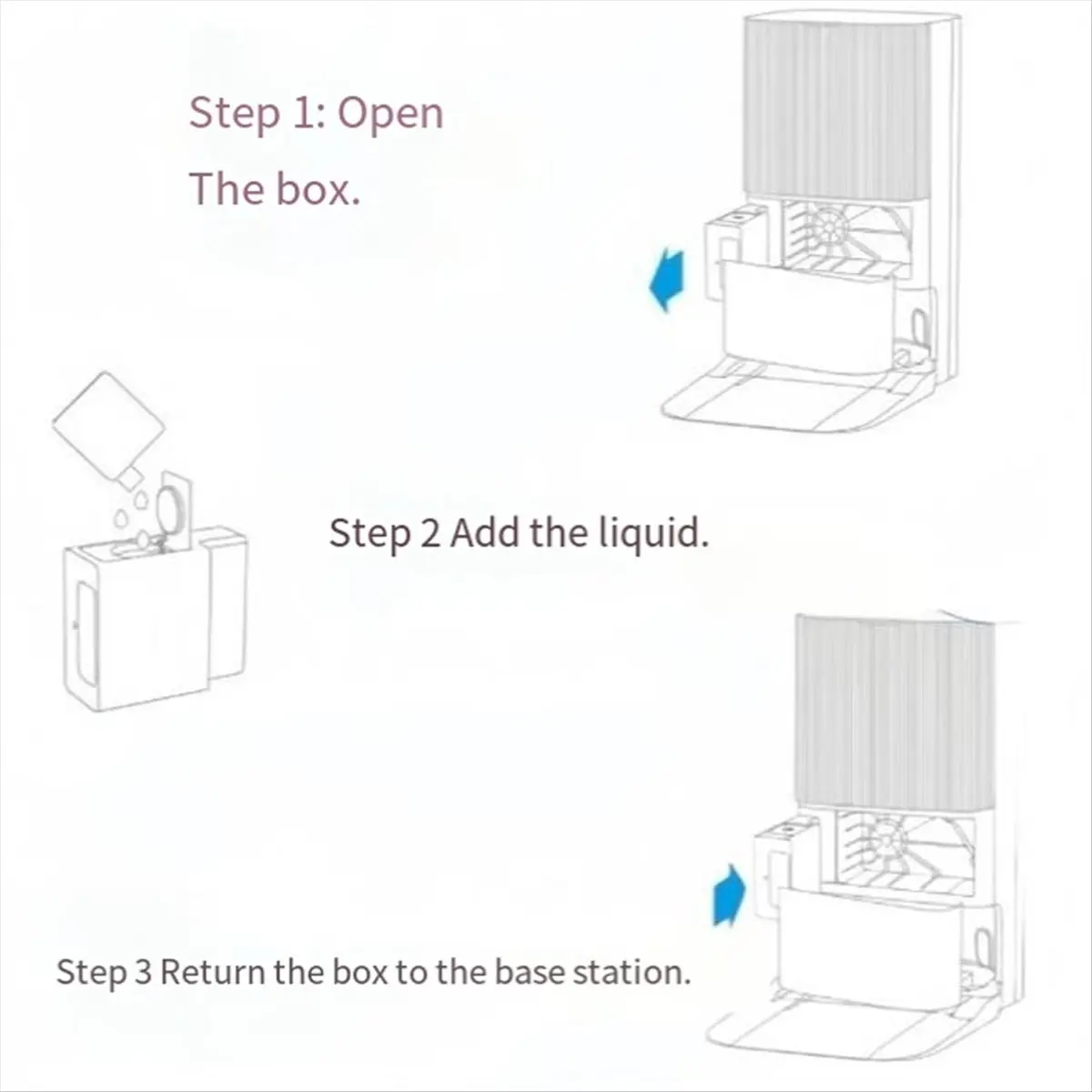 Step 1: Open
The box.

Step 2 Add the liquid.

Step 3 Return the box to the base station.