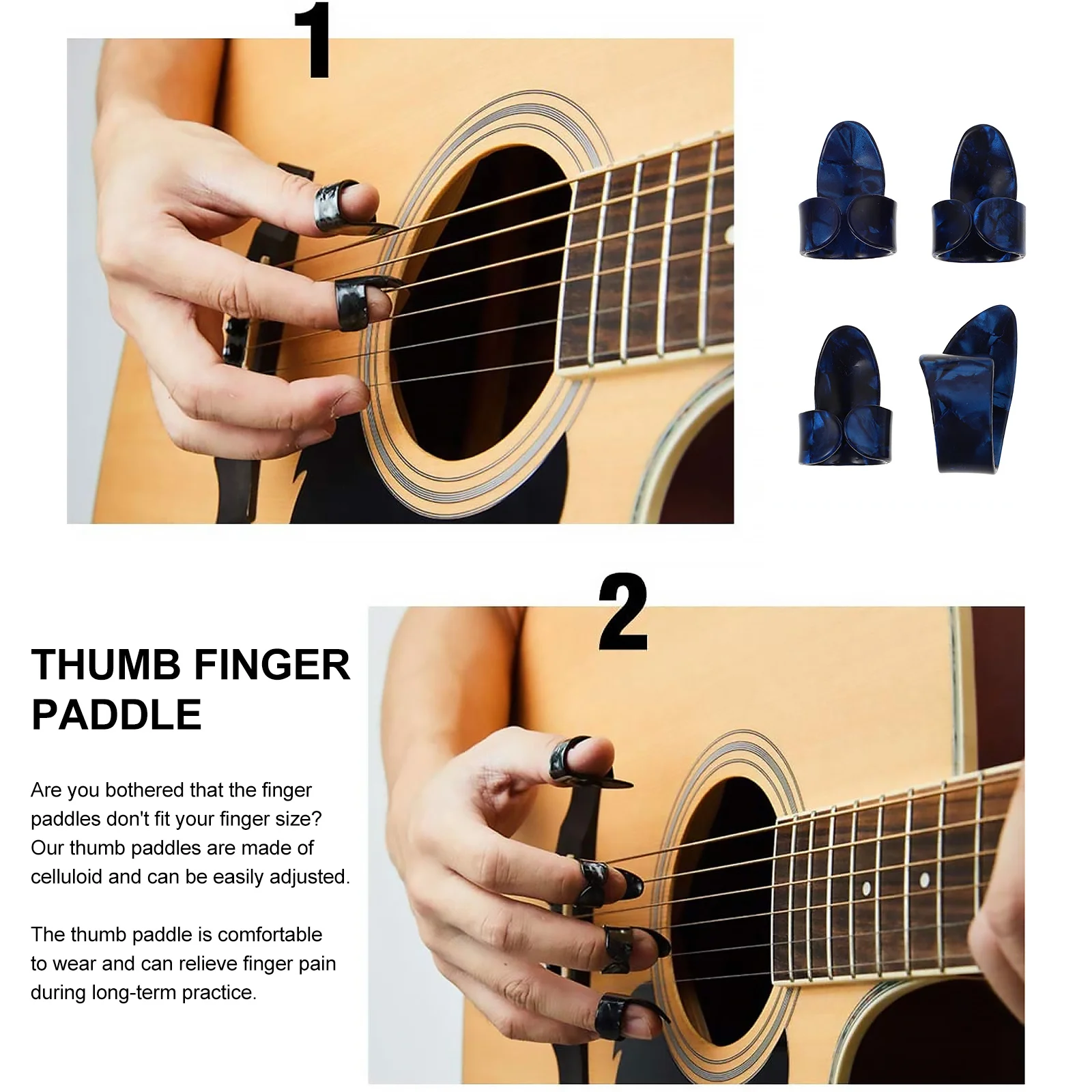 1

2

THUMB FINGER PADDLE

Are you bothered that the finger paddles don't fit your finger size? Our thumb paddles are made of celluloid and can be easily adjusted.

The thumb paddle is comfortable to wear and can relieve finger pain during long-term practice.