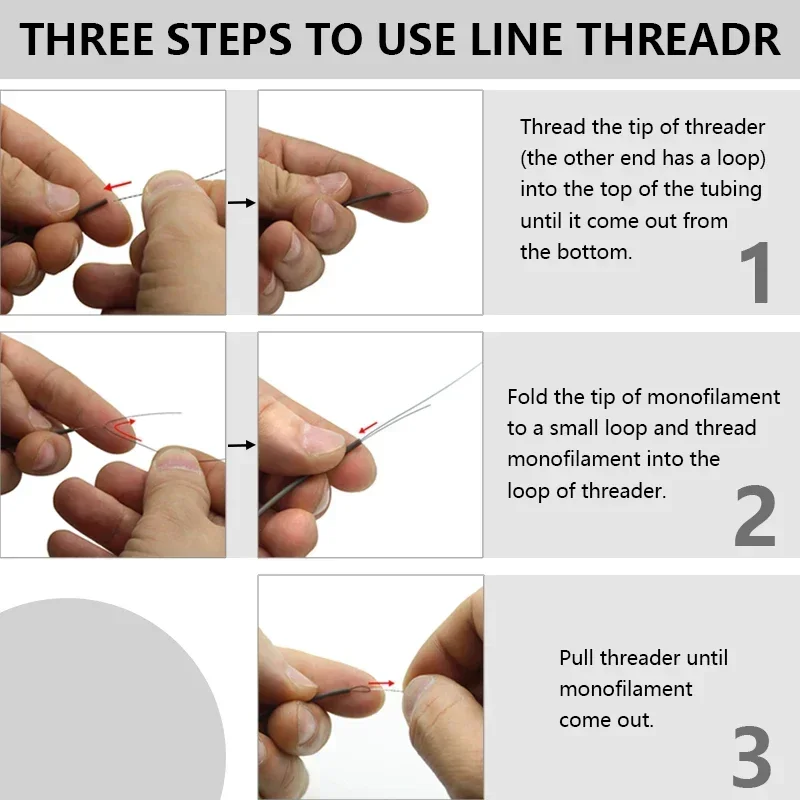 THREE STEPS TO USE LINE THREADR

Thread the tip of threader (the other end has a loop) into the top of the tubing until it come out from the bottom.

1

Fold the tip of monofilament to a small loop and thread monofilament into the loop of threader.

2

Pull threader until monofilament come out.

3