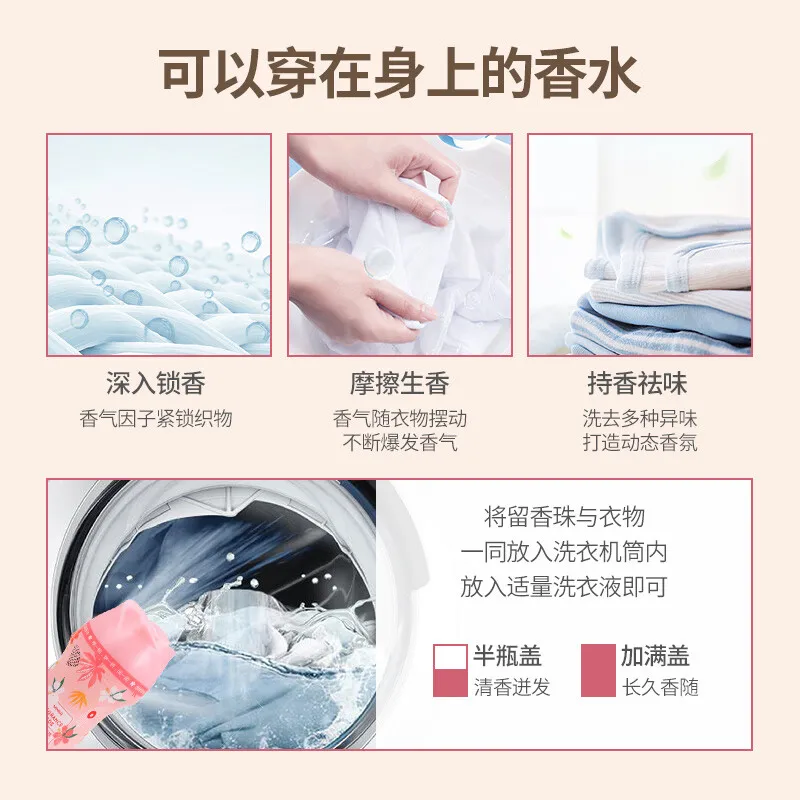 可以穿在身上的香水

深入锁香
香气因子紧锁织物

摩擦生香
香气随衣物摆动
不断爆发香气

持香祛味
洗去多种异味
打造动态香氛

将留香珠与衣物
一同放入洗衣机筒内
放入适量洗衣液即可

半瓶盖
清香迸发

加满盖
长久香随