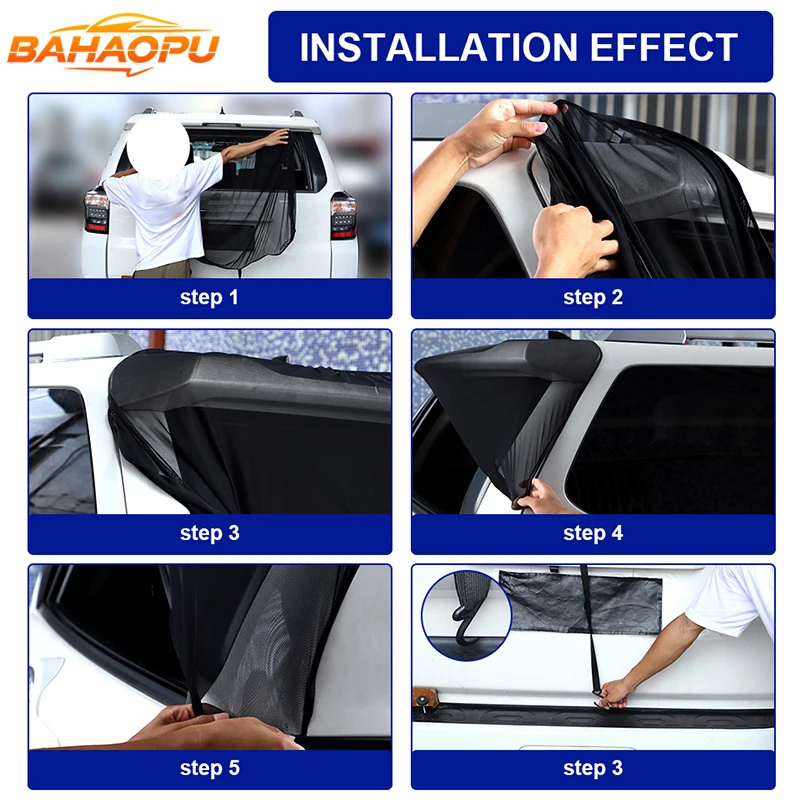 BAHAOPU

INSTALLATION EFFECT

step 1

step 2

step 3

step 4

step 5

step 3