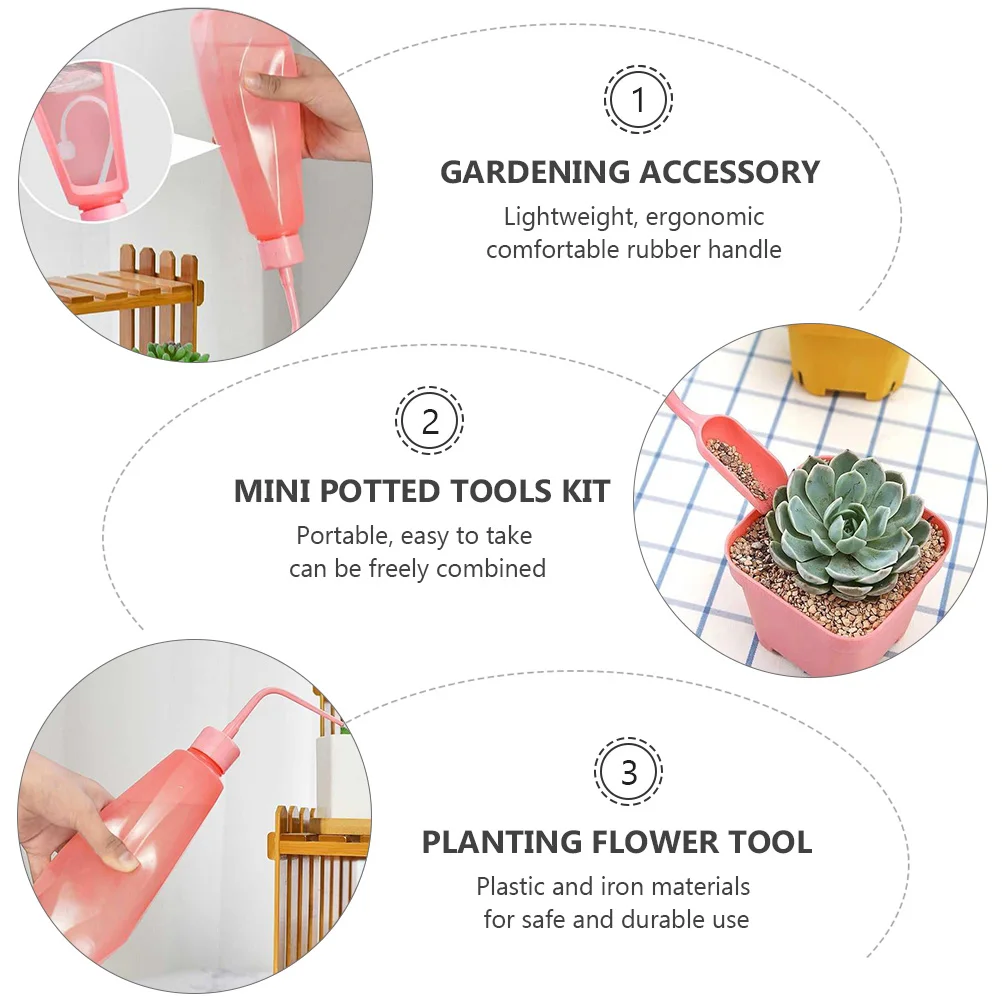 1

GARDENING ACCESSORY

Lightweight, ergonomic comfortable rubber handle

2

MINI POTTED TOOLS KIT

Portable, easy to take can be freely combined

3

PLANTING FLOWER TOOL

Plastic and iron materials for safe and durable use