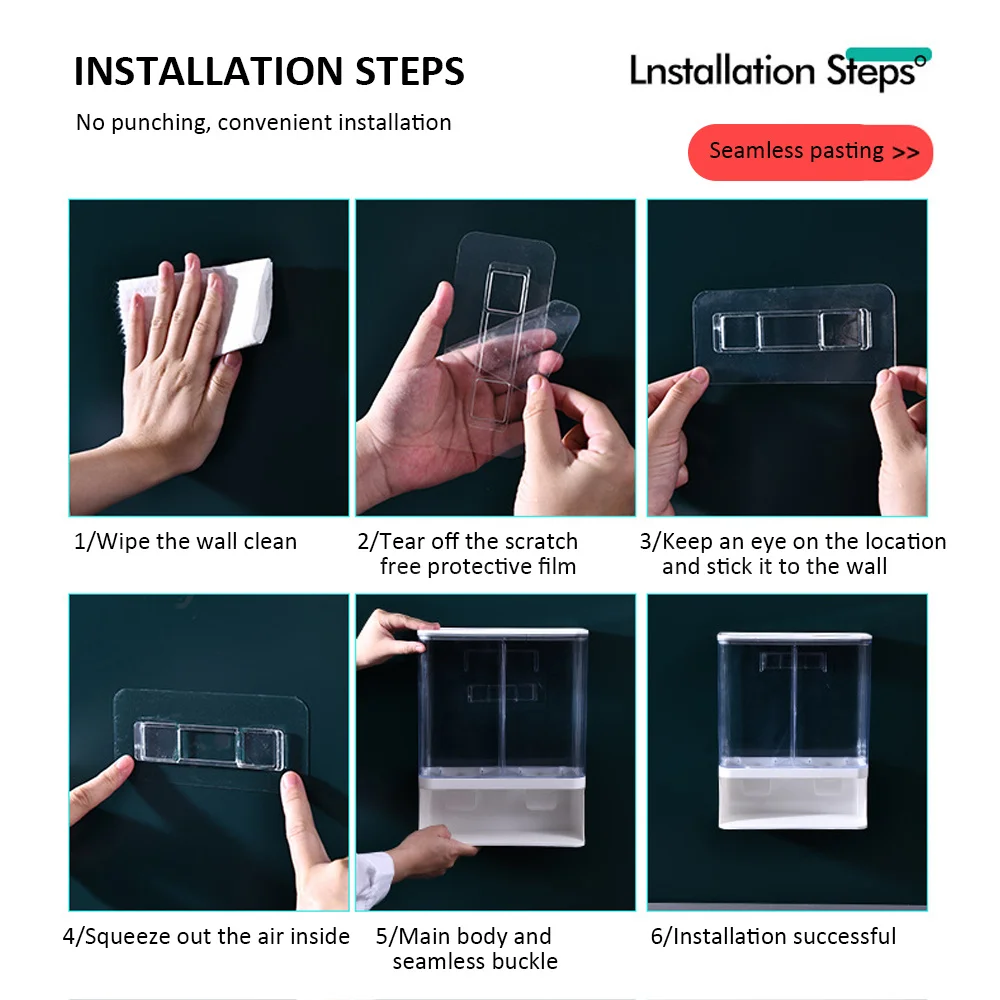 INSTALLATION STEPS

No punching, convenient installation

Lnstallation Steps

Seamless pasting >>

1/Wipe the wall clean

2/Tear off the scratch free protective film

3/Keep an eye on the location and stick it to the wall

4/Squeeze out the air inside

5/Main body and seamless buckle

6/Installation successful