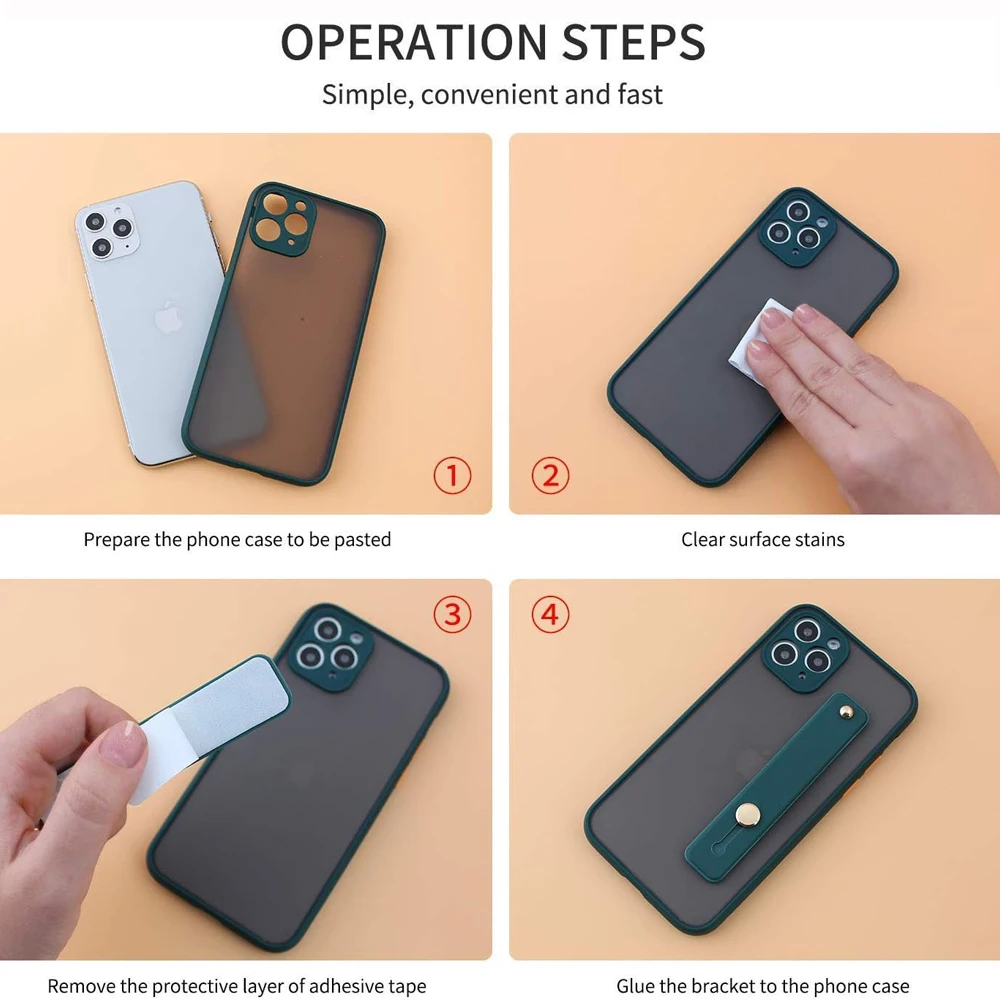 OPERATION STEPS
Simple, convenient and fast

①
Prepare the phone case to be pasted

②
Clear surface stains

③
Remove the protective layer of adhesive tape

④
Glue the bracket to the phone case